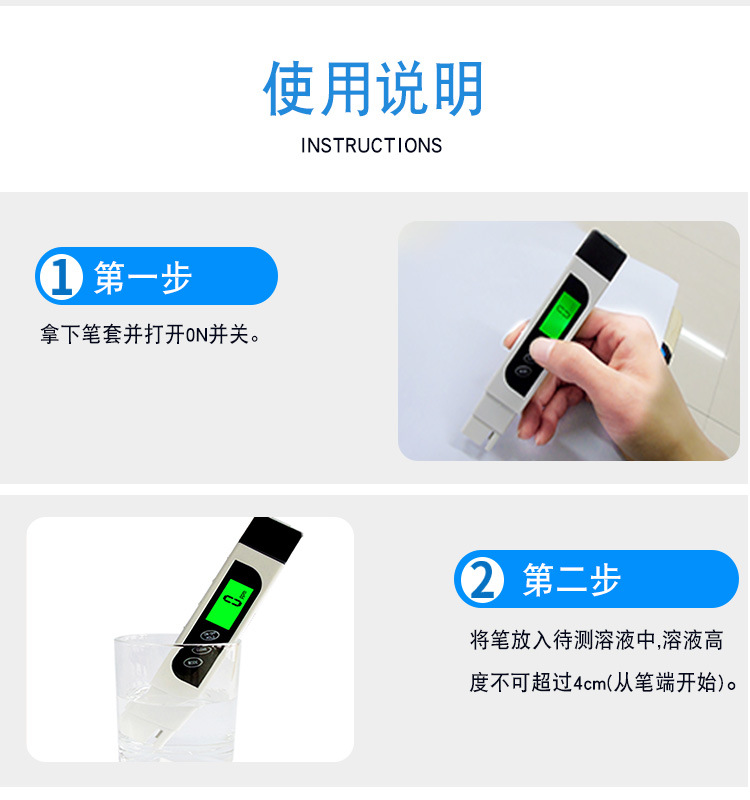 使用说明
INSTRUCTIONS

1 第一步

拿下笔套并打开ON并关。

2 第二步

将笔放入待测溶液中,溶液高度不可超过4cm(从笔端开始)。