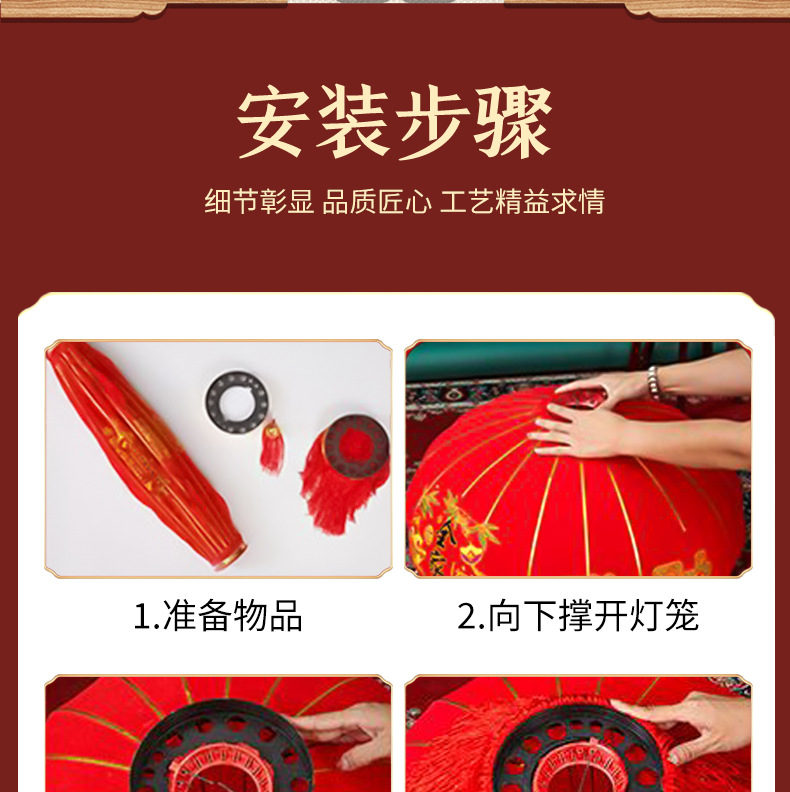 安装步骤

细节彰显 品质匠心 工艺精益求情

1.准备物品

2.向下撑开灯笼