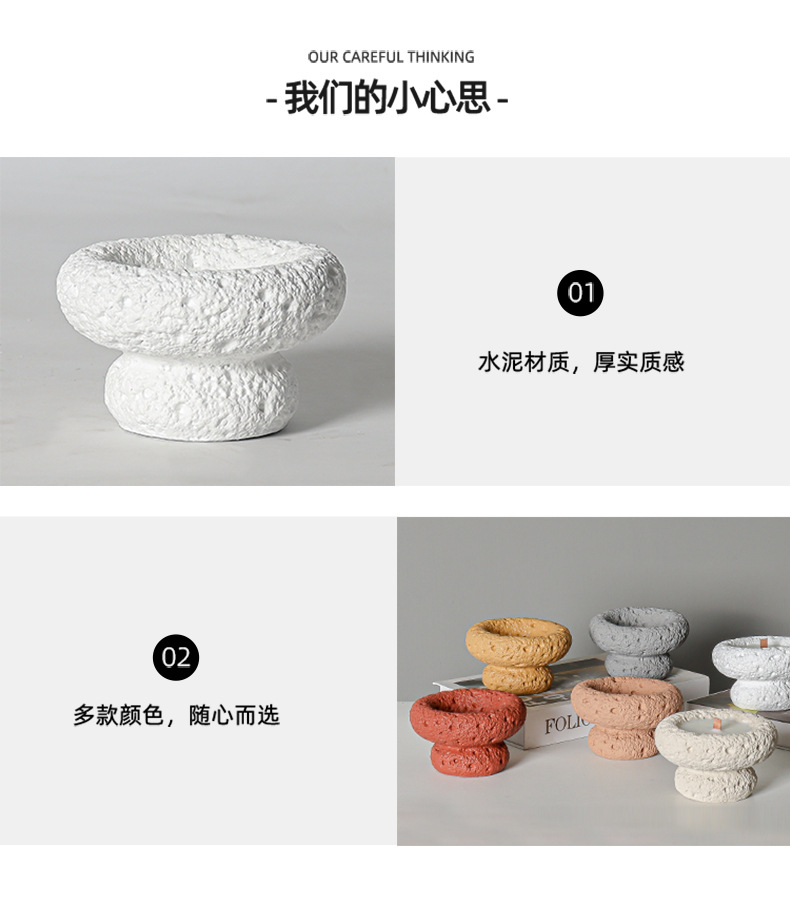 OUR CAREFUL THINKING

- 我们的小心思 -

01

水泥材质，厚实质感

02

多款颜色，随心而选

FOLIO