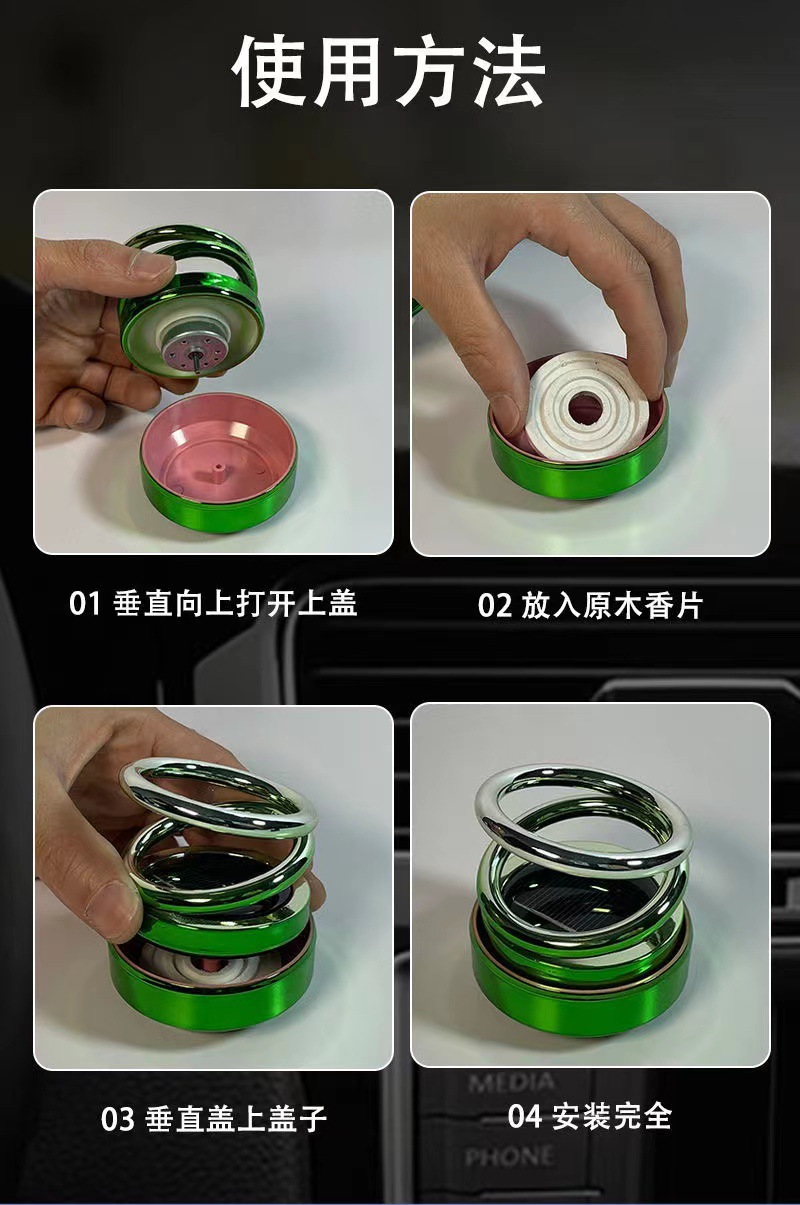 使用方法

01 垂直向上打开上盖

02 放入原木香片

03 垂直盖上盖子

04 安装完全

MEDIA

PHONE