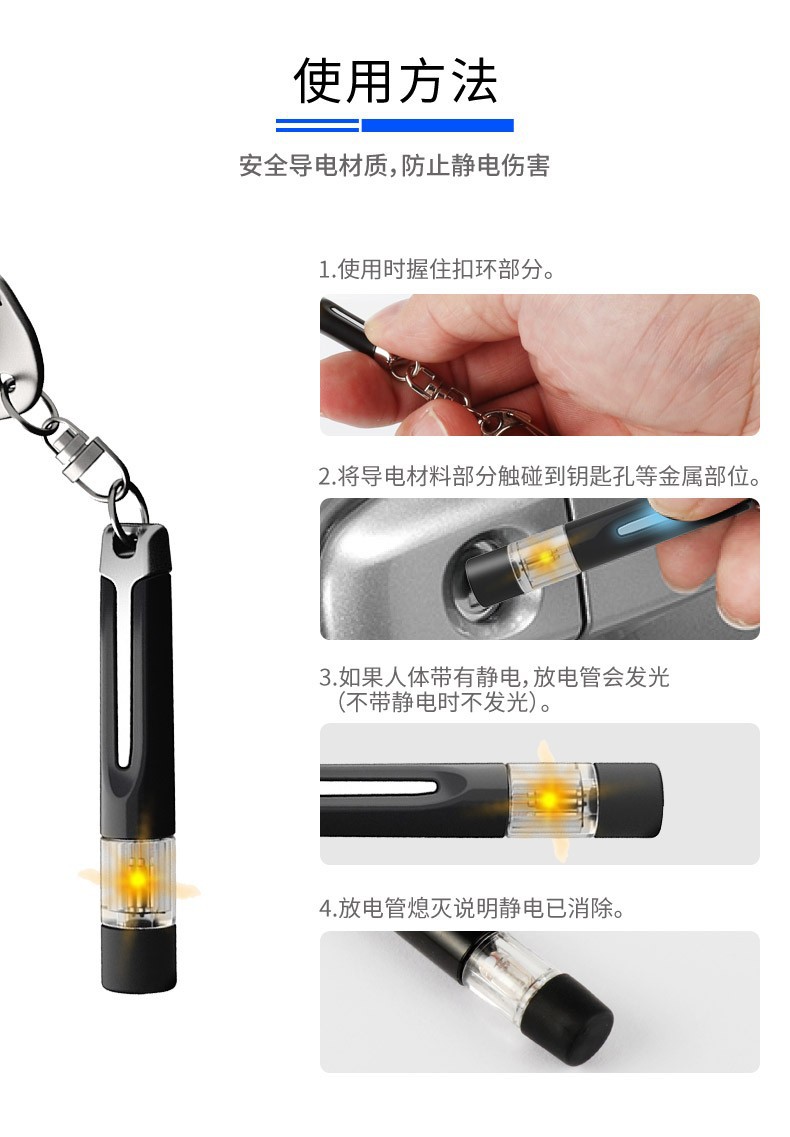 使用方法

安全导电材质,防止静电伤害

1.使用时握住扣环部分。

2.将导电材料部分触碰到钥匙孔等金属部位。

3.如果人体带有静电,放电管会发光（不带静电时不发光）。

4.放电管熄灭说明静电已消除。