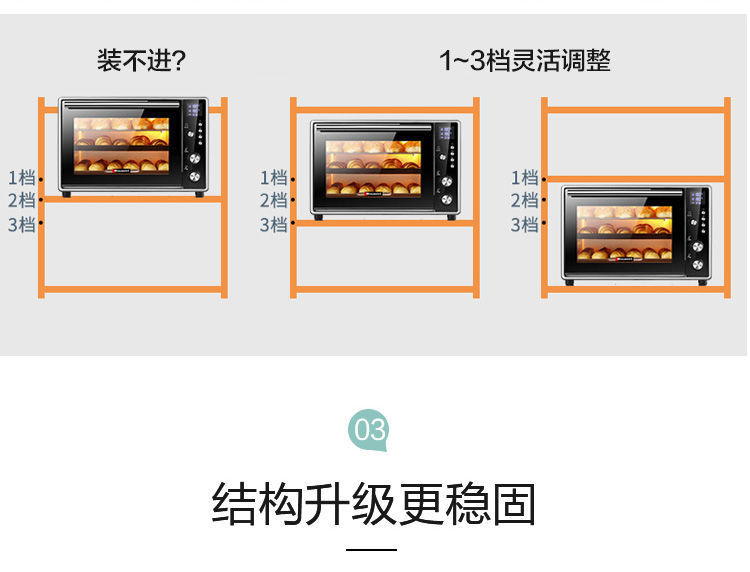 装不进?

1~3档灵活调整

1档
2档
3档

1档
2档
3档

1档
2档
3档

03

结构升级更稳固