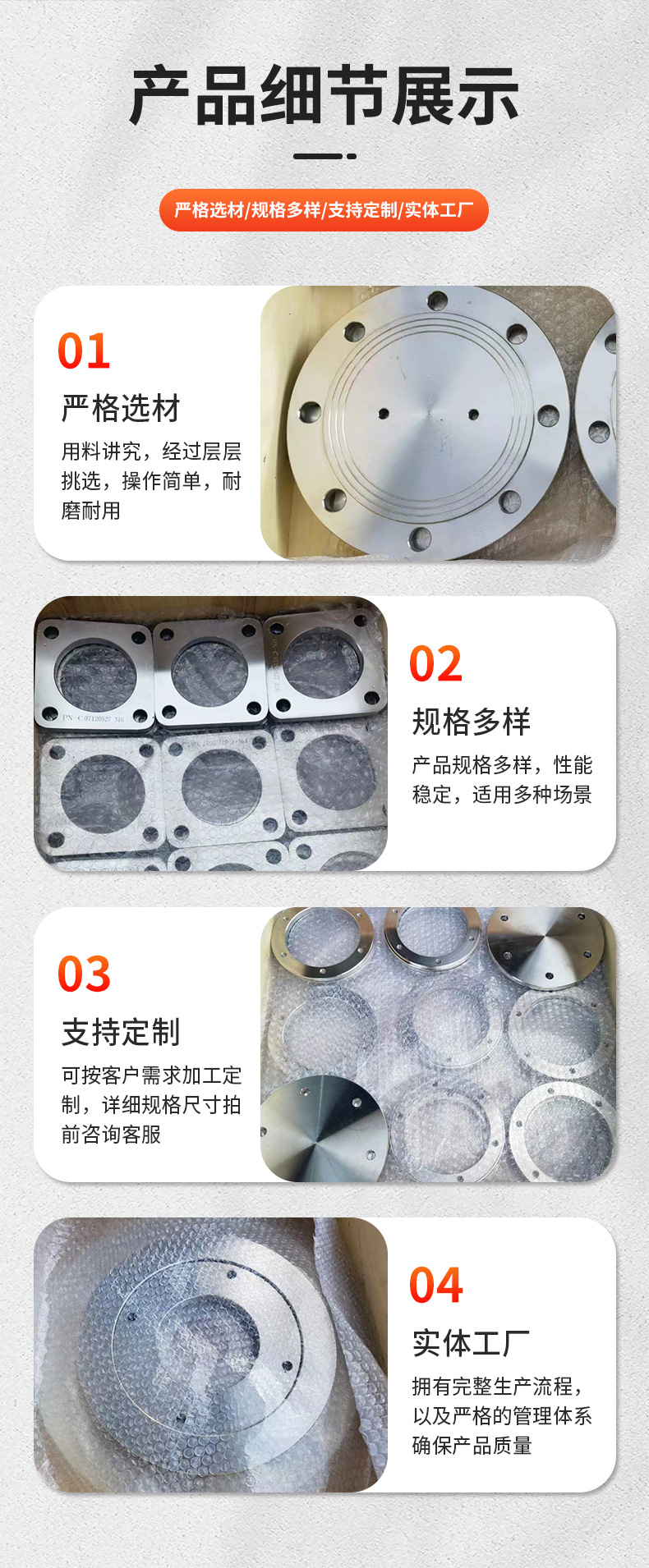 产品细节展示

严格选材/规格多样/支持定制/实体工厂

01
严格选材
用料讲究，经过层层挑选，操作简单，耐磨耐用

PN-C 07120527 316

02
规格多样
产品规格多样，性能稳定，适用多种场景

03
支持定制
可按客户需求加工定制，详细规格尺寸拍前咨询客服

04
实体工厂
拥有完整生产流程，以及严格的管理体系确保产品质量