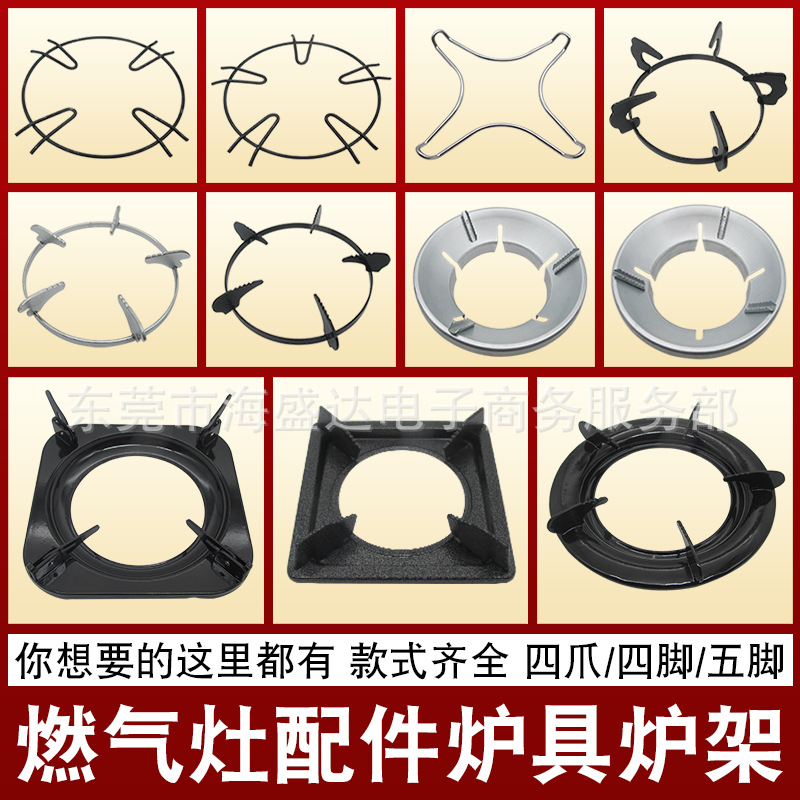 东莞市海盛达电子商务服务部

你想要的这里都有 款式齐全 四爪/四脚/五脚

燃气灶配件炉具炉架