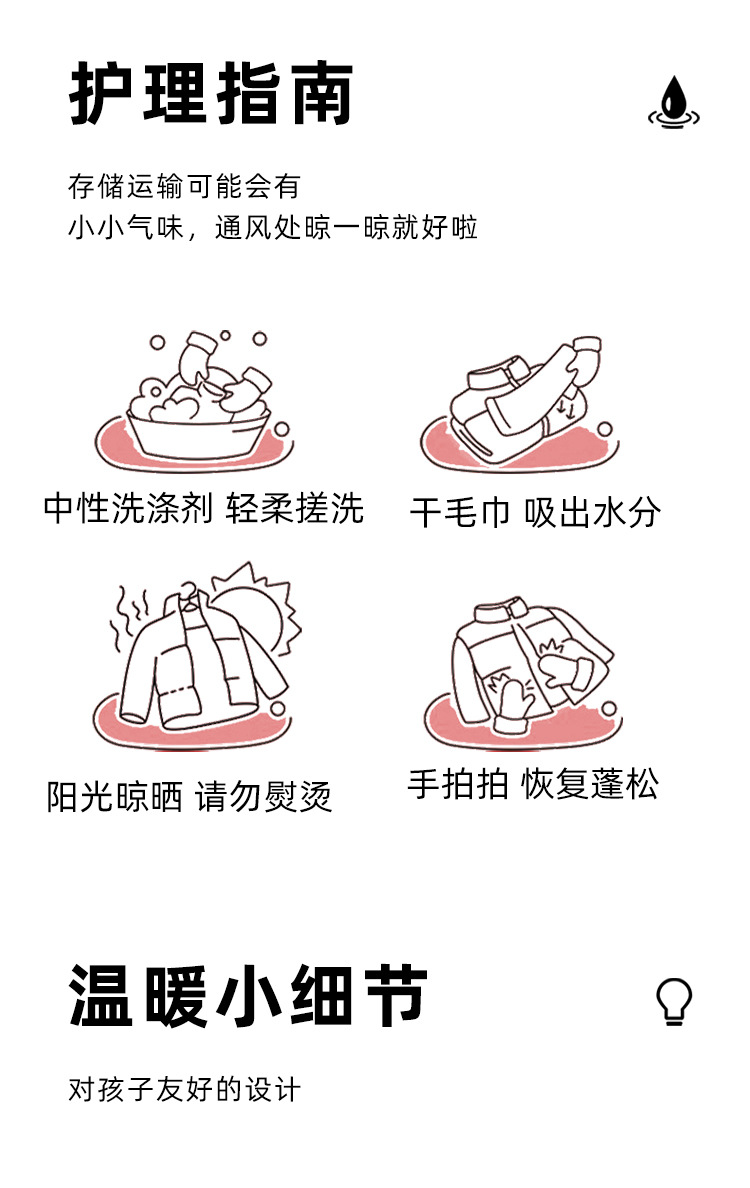 护理指南

存储运输可能会有
小小气味，通风处晾一晾就好啦

中性洗涤剂 轻柔搓洗

干毛巾 吸出水分

阳光晾晒 请勿熨烫

手拍拍 恢复蓬松

温暖小细节

对孩子友好的设计