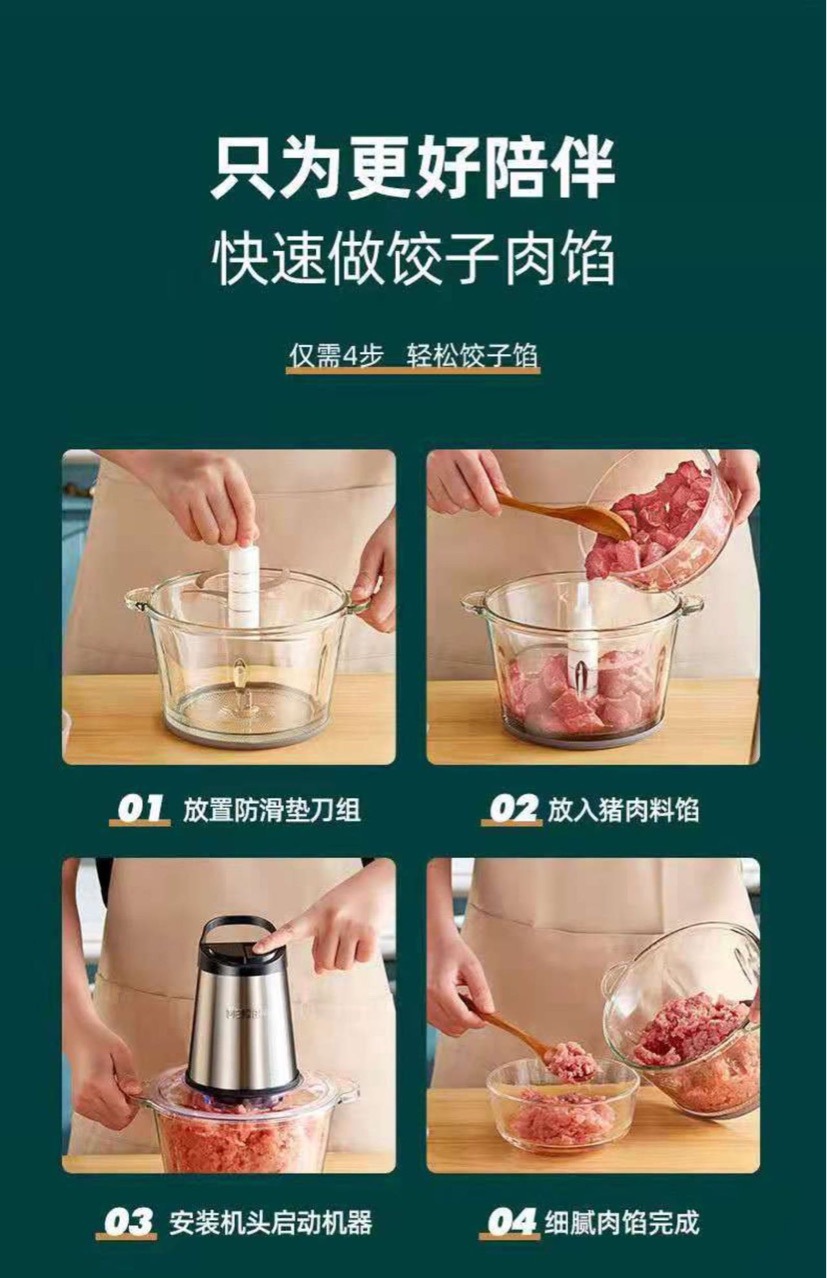 只为更好陪伴
快速做饺子肉馅

仅需4步 轻松饺子馅

01 放置防滑垫刀组

02 放入猪肉料馅

03 安装机头启动机器

04 细腻肉馅完成