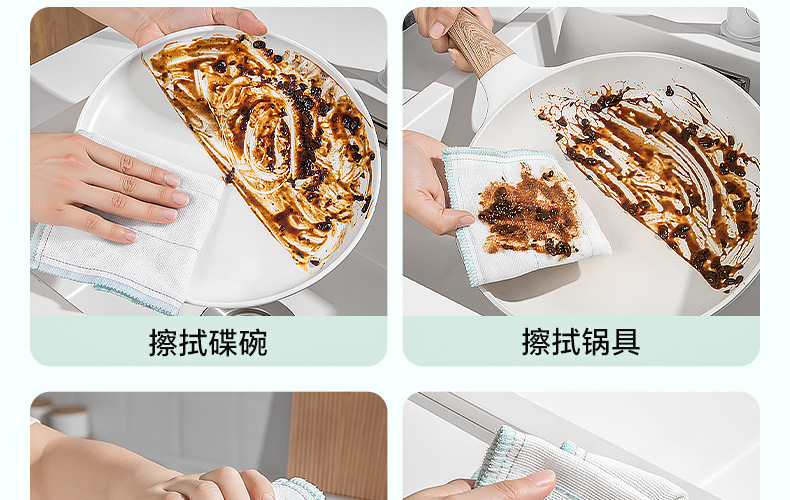 擦拭碟碗

擦拭锅具