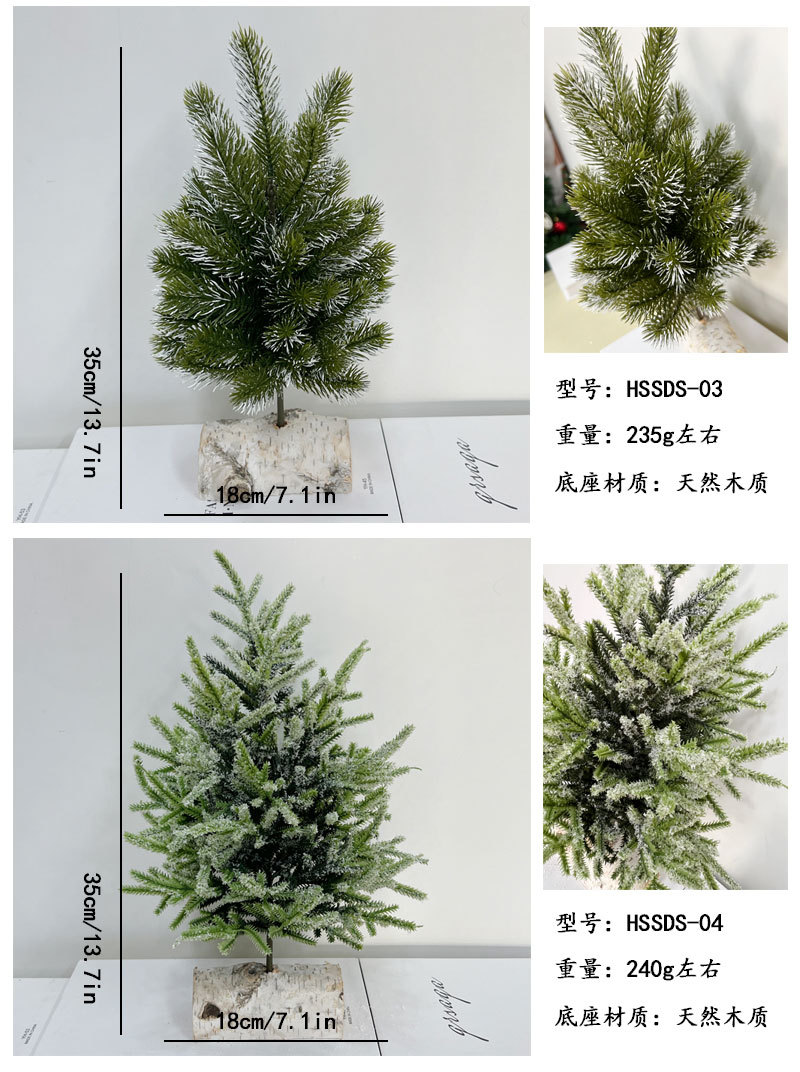 35cm/13.7in

18cm/7.1in

型号：HSSDS-03

重量：235g左右

底座材质：天然木质

35cm/13.7in

18cm/7.1in

型号：HSSDS-04

重量：240g左右

底座材质：天然木质