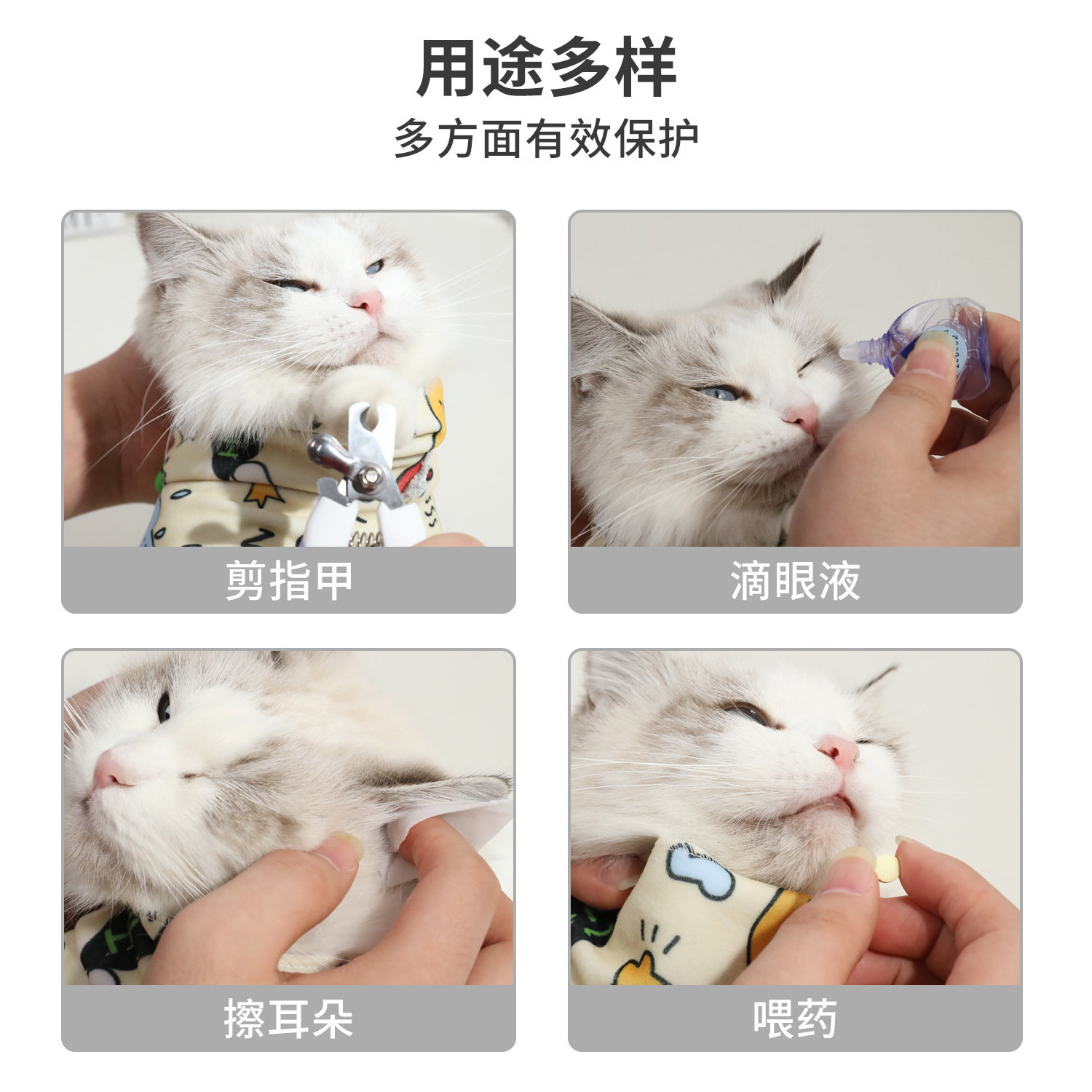 用途多样
多方面有效保护

剪指甲

滴眼液

擦耳朵

喂药