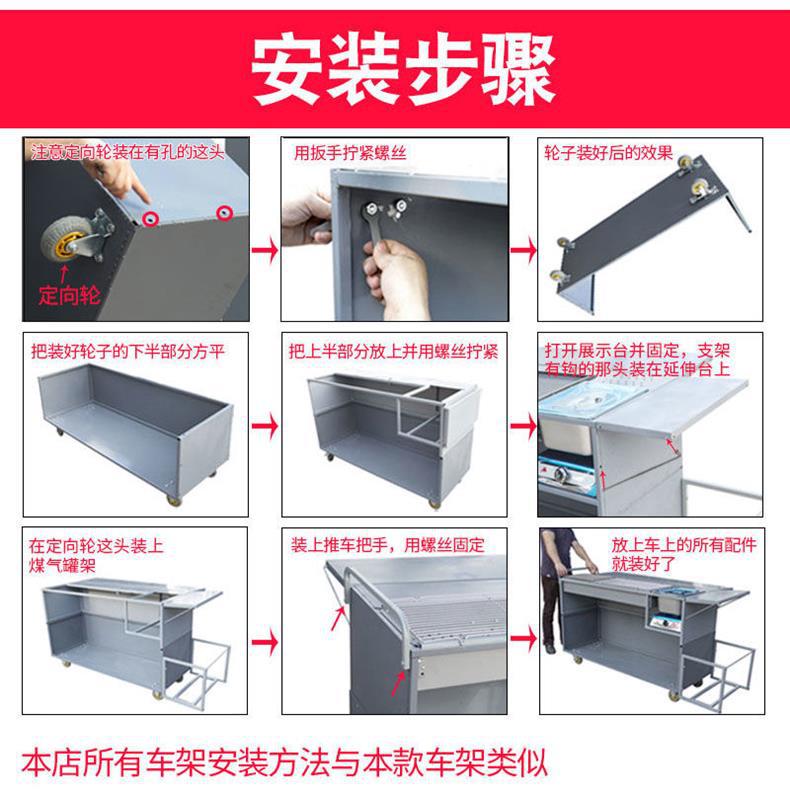 安装步骤

注意定向轮装在有孔的这头

定向轮

用扳手拧紧螺丝

轮子装好后的效果

把装好轮子的下半部分方平

把上半部分放上并用螺丝拧紧

打开展示台并固定，支架有钩的那头装在延伸台上

在定向轮这头装上煤气罐架

装上推车把手，用螺丝固定

放上车上的所有配件就装好了

本店所有车架安装方法与本款车架类似