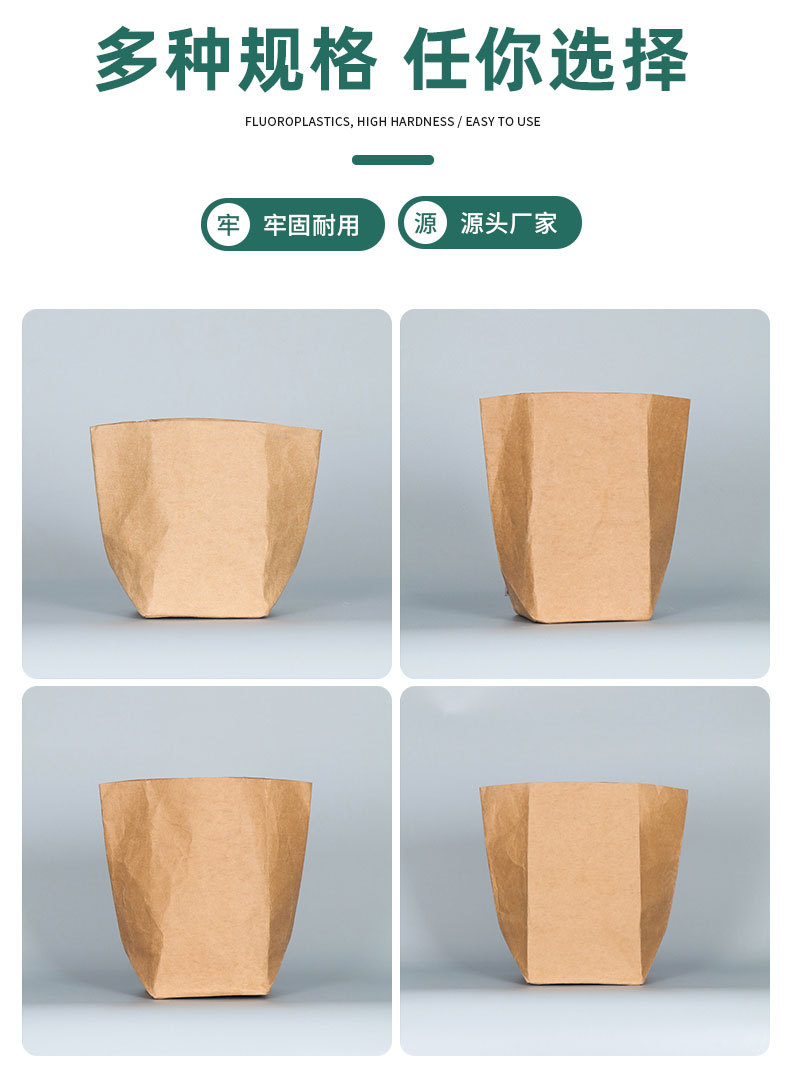 多种规格 任你选择

FLUOROPLASTICS, HIGH HARDNESS / EASY TO USE

牢 牢固耐用

源 源头厂家