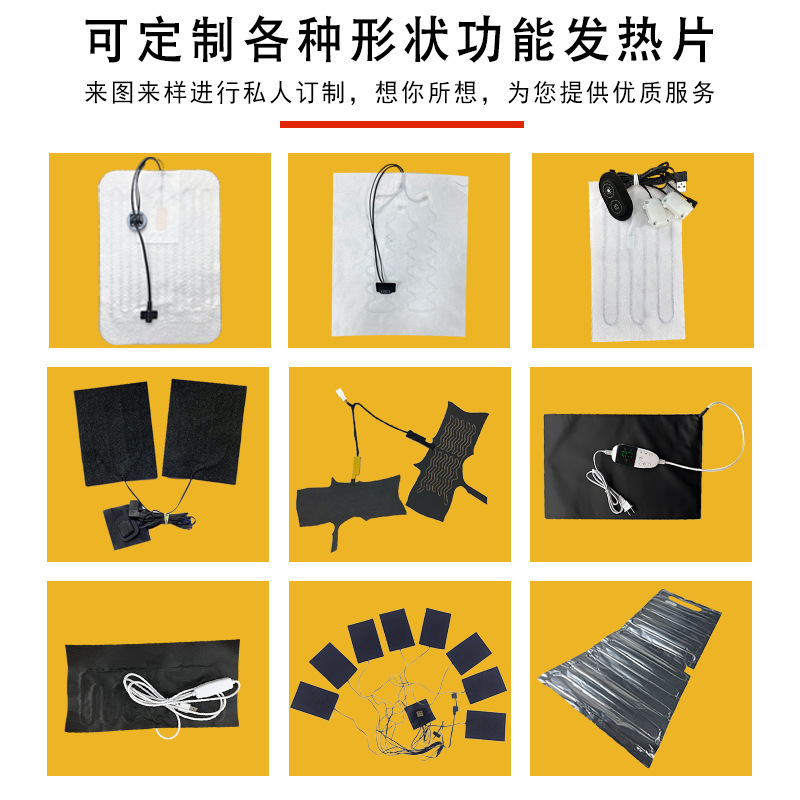 可定制各种形状功能发热片

来图来样进行私人订制，想你所想，为您提供优质服务