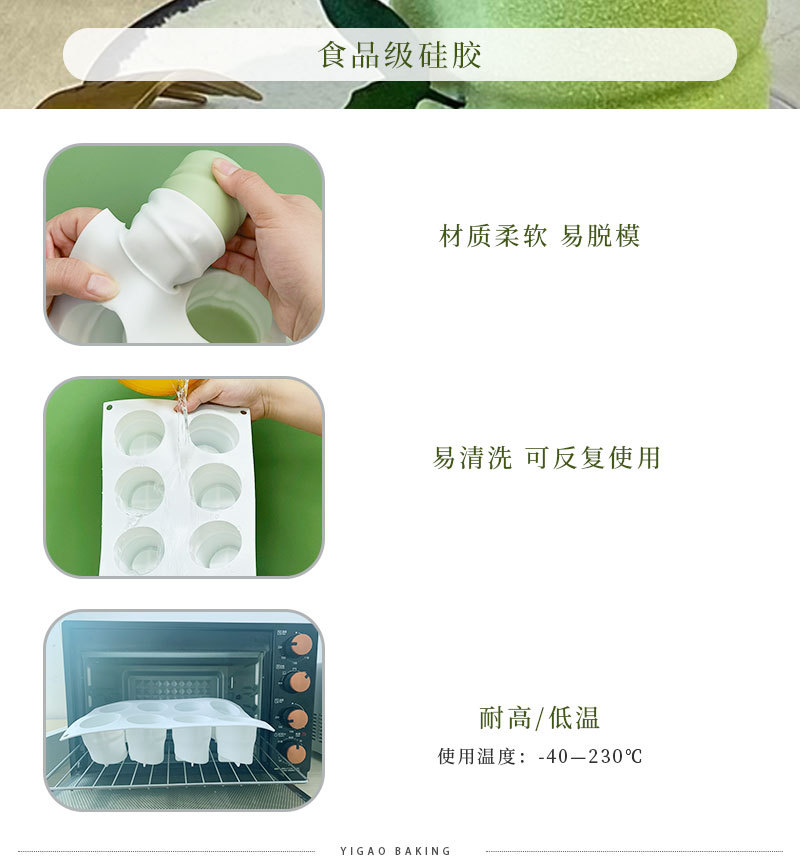 食品级硅胶

材质柔软 易脱模

易清洗 可反复使用

耐高/低温

使用温度：-40—230℃

YIGAO BAKING