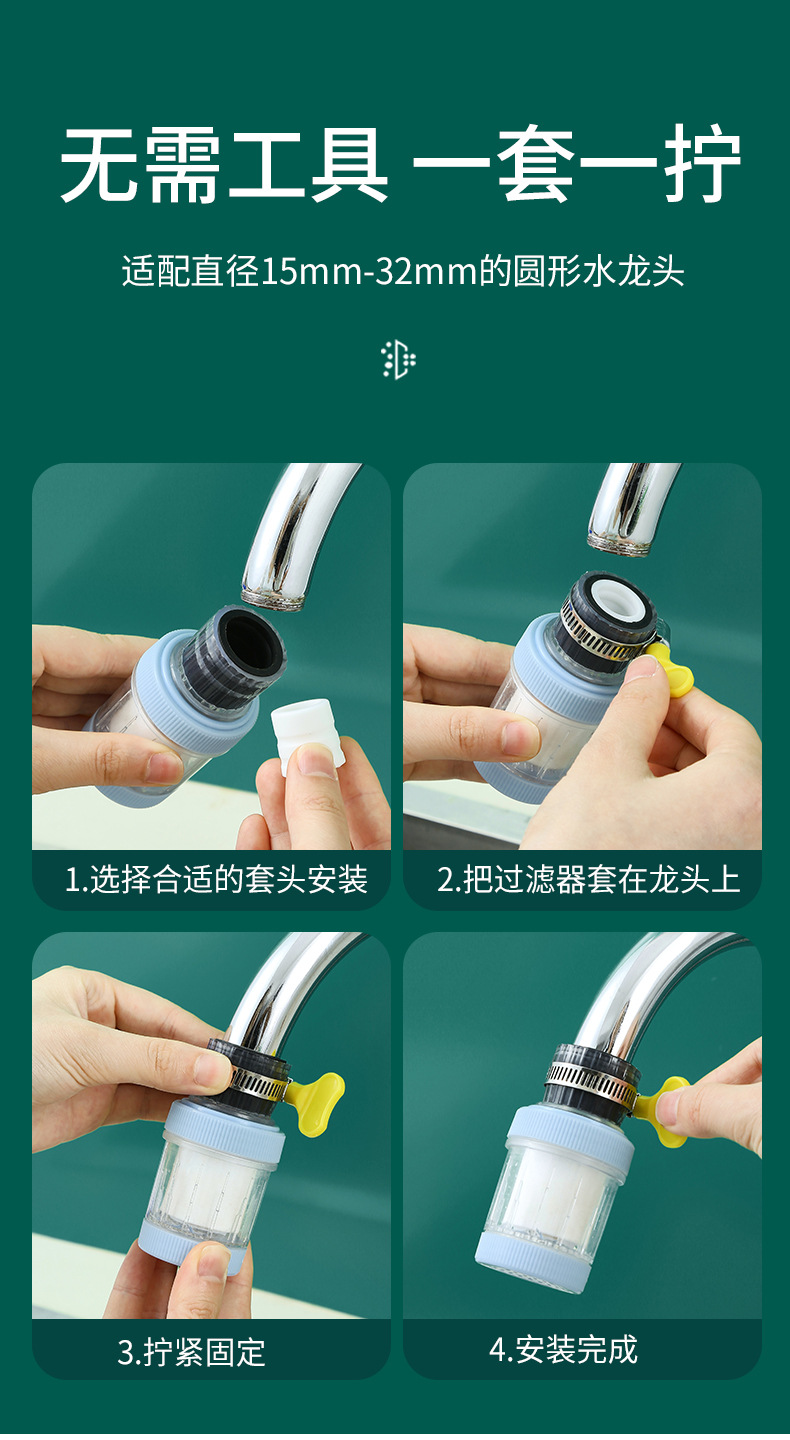 无需工具 一套一拧

适配直径15mm-32mm的圆形水龙头

1.选择合适的套头安装

2.把过滤器套在龙头上

3.拧紧固定

4.安装完成