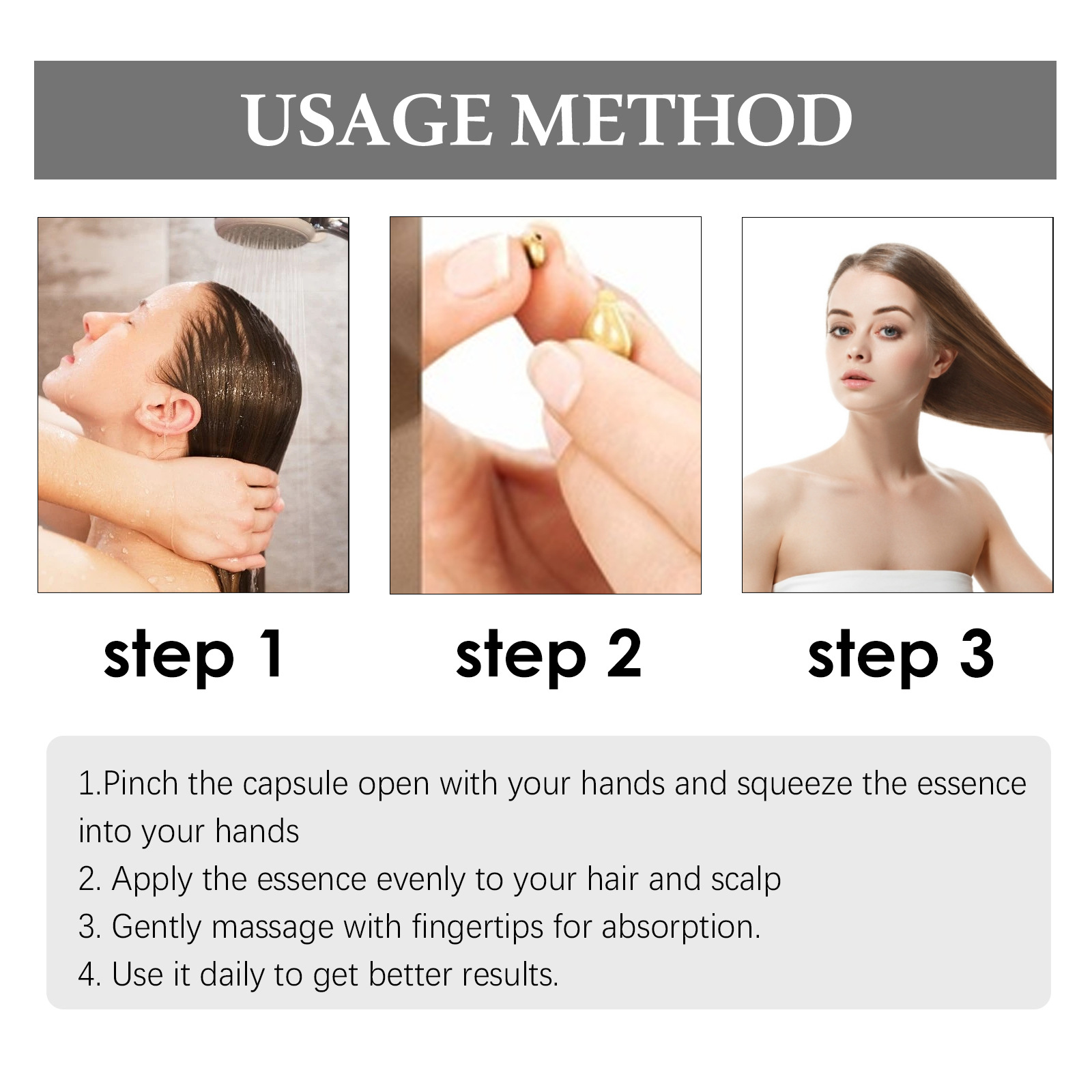 USAGE METHOD

step 1

step 2

step 3

1.Pinch the capsule open with your hands and squeeze the essence into your hands
2. Apply the essence evenly to your hair and scalp
3. Gently massage with fingertips for absorption.
4. Use it daily to get better results.