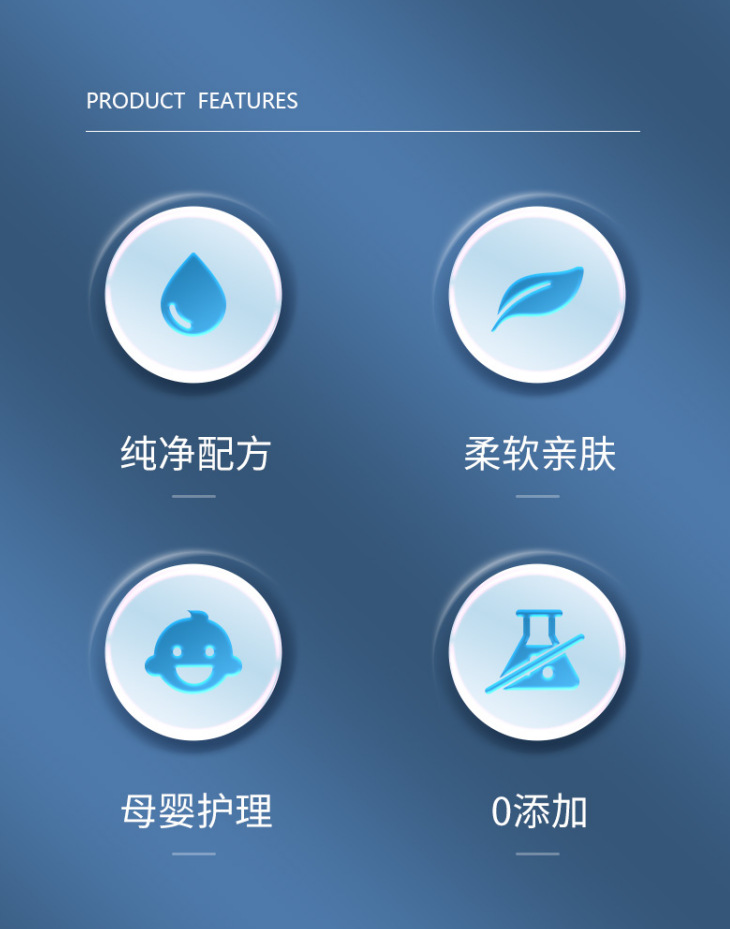 PRODUCT FEATURES

纯净配方

柔软亲肤

母婴护理

0添加