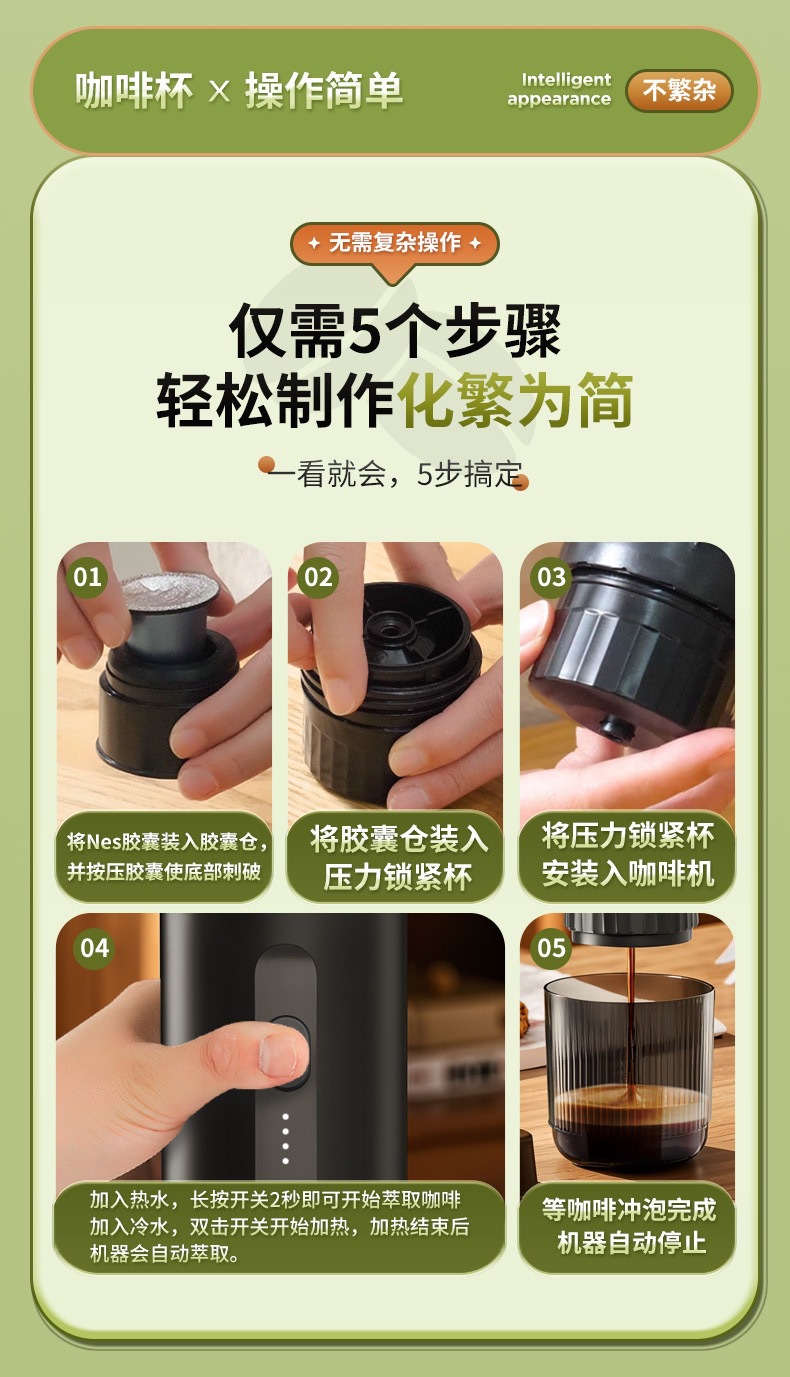 咖啡杯 × 操作简单

Intelligent appearance

不繁杂

✦ 无需复杂操作 ✦

仅需5个步骤
轻松制作化繁为简

一看就会，5步搞定

01

将Nes胶囊装入胶囊仓，并按压胶囊使底部刺破

02

将胶囊仓装入压力锁紧杯

03

将压力锁紧杯安装入咖啡机

04

加入热水，长按开关2秒即可开始萃取咖啡
加入冷水，双击开关开始加热，加热结束后机器会自动萃取。

05

等咖啡冲泡完成机器自动停止