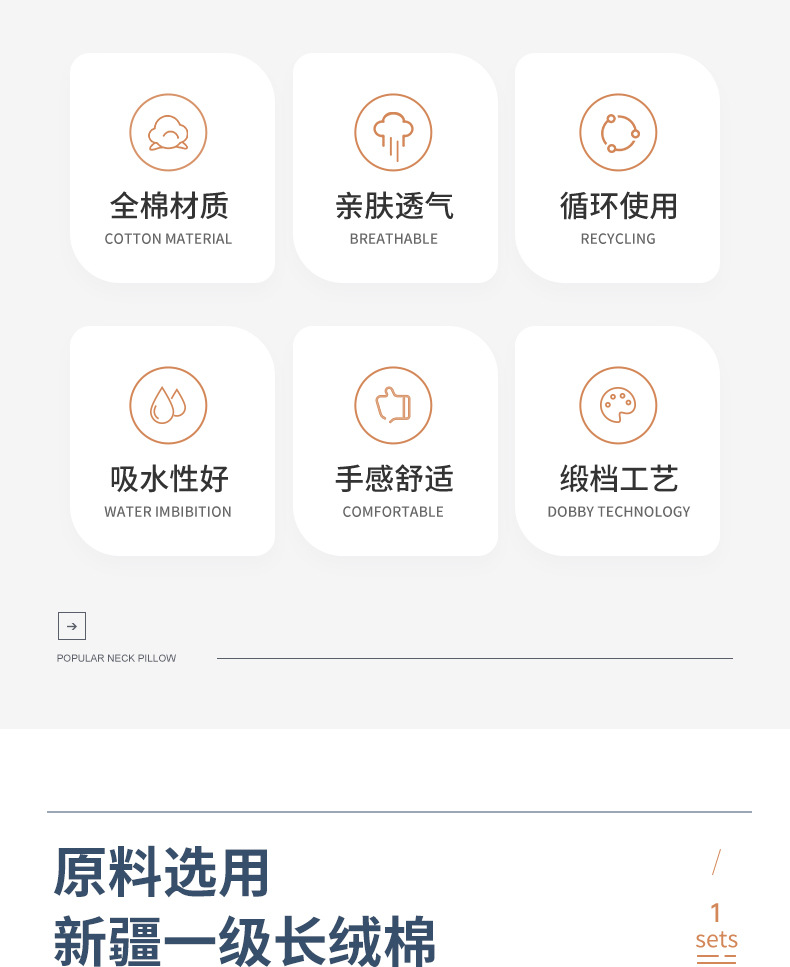 全棉材质
COTTON MATERIAL

亲肤透气
BREATHABLE

循环使用
RECYCLING

吸水性好
WATER IMBIBITION

手感舒适
COMFORTABLE

缎档工艺
DOBBY TECHNOLOGY

→
POPULAR NECK PILLOW

原料选用
新疆一级长绒棉

/
1
sets