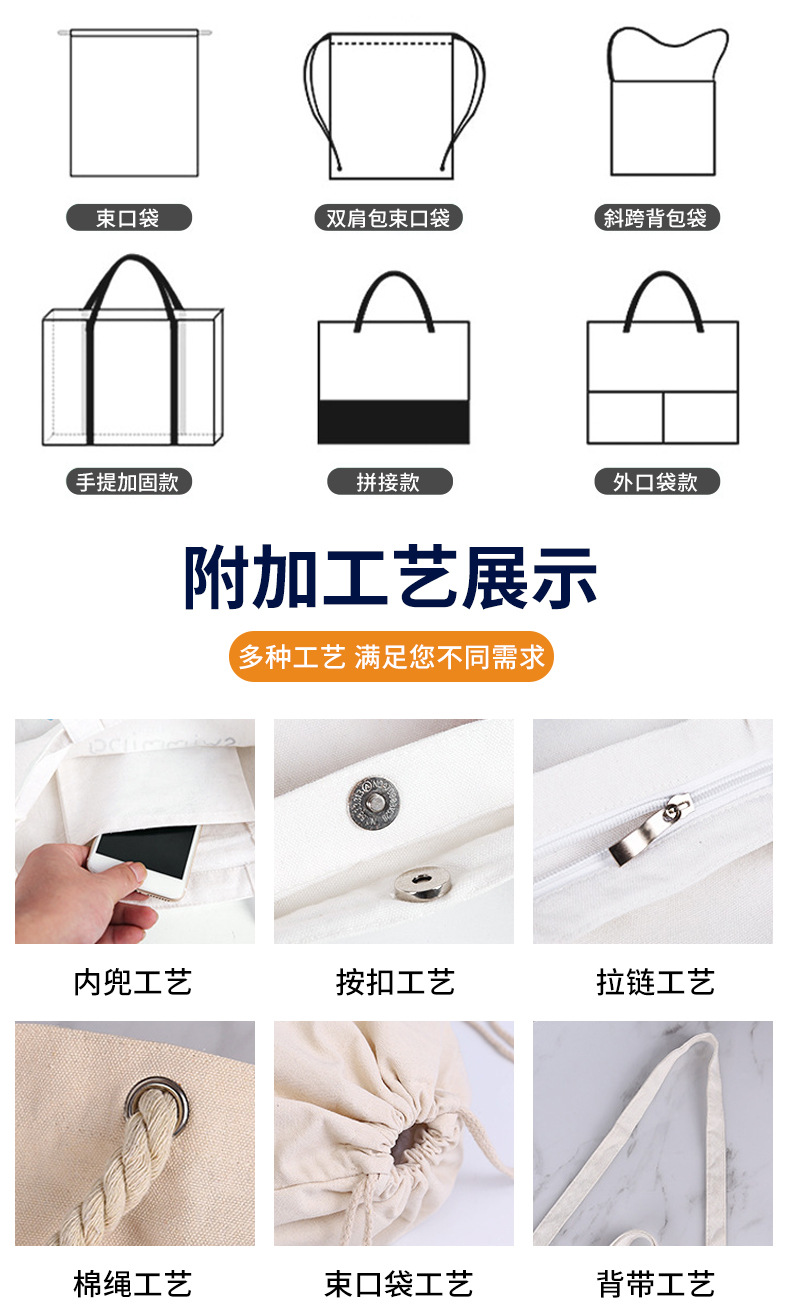 束口袋

双肩包束口袋

斜跨背包袋

手提加固款

拼接款

外口袋款

附加工艺展示

多种工艺 满足您不同需求

内兜工艺

按扣工艺

拉链工艺

棉绳工艺

束口袋工艺

背带工艺