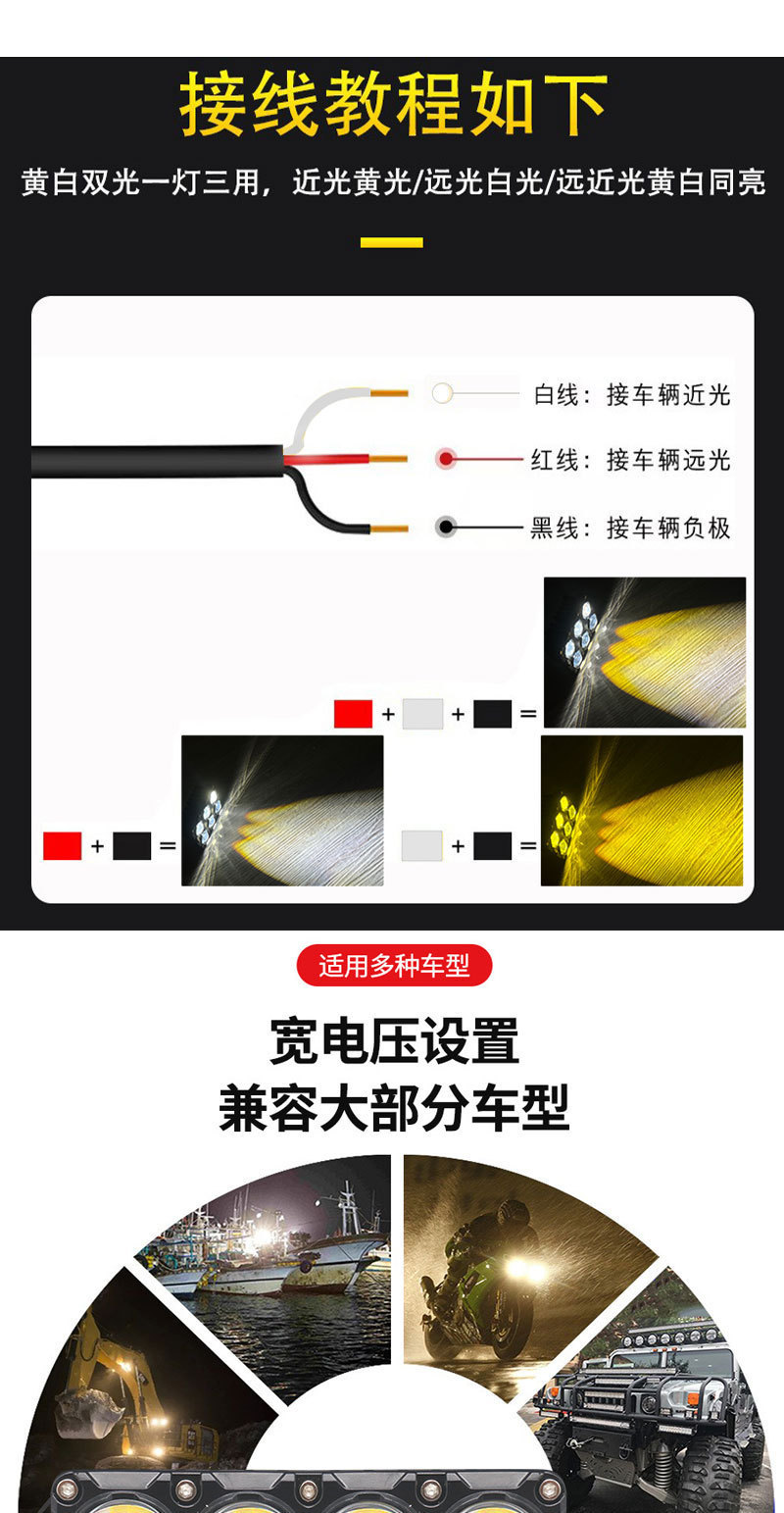 接线教程如下

黄白双光一灯三用，近光黄光/远光白光/远近光黄白同亮

白线：接车辆近光

红线：接车辆远光

黑线：接车辆负极

+ + =

+ =

+ =

适用多种车型

宽电压设置
兼容大部分车型