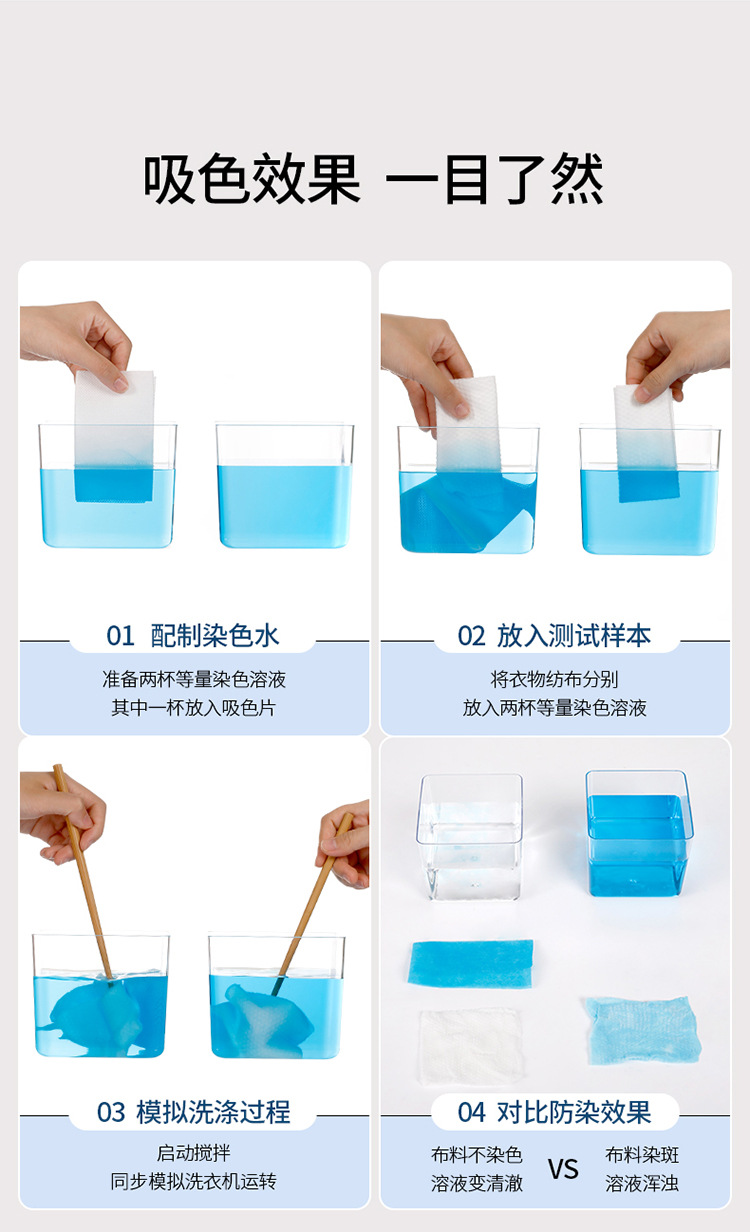 吸色效果 一目了然

01 配制染色水

准备两杯等量染色溶液
其中一杯放入吸色片

02 放入测试样本

将衣物纺布分别
放入两杯等量染色溶液

03 模拟洗涤过程

启动搅拌
同步模拟洗衣机运转

04 对比防染效果

布料不染色
溶液变清澈

VS

布料染斑
溶液浑浊