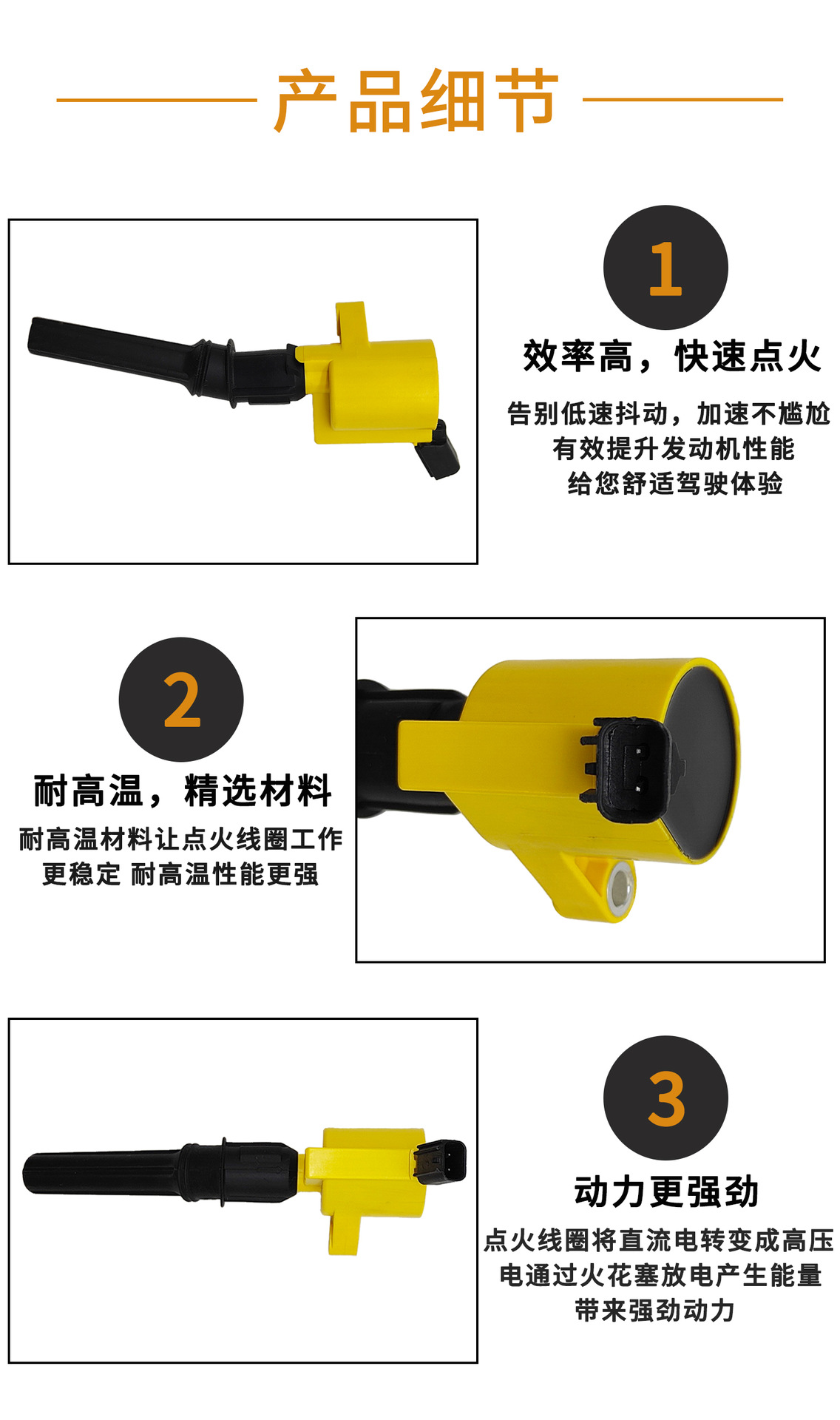 产品细节

1

效率高，快速点火

告别低速抖动，加速不尴尬
有效提升发动机性能
给您舒适驾驶体验

2

耐高温，精选材料

耐高温材料让点火线圈工作
更稳定 耐高温性能更强

3

动力更强劲

点火线圈将直流电转变成高压
电通过火花塞放电产生能量
带来强劲动力