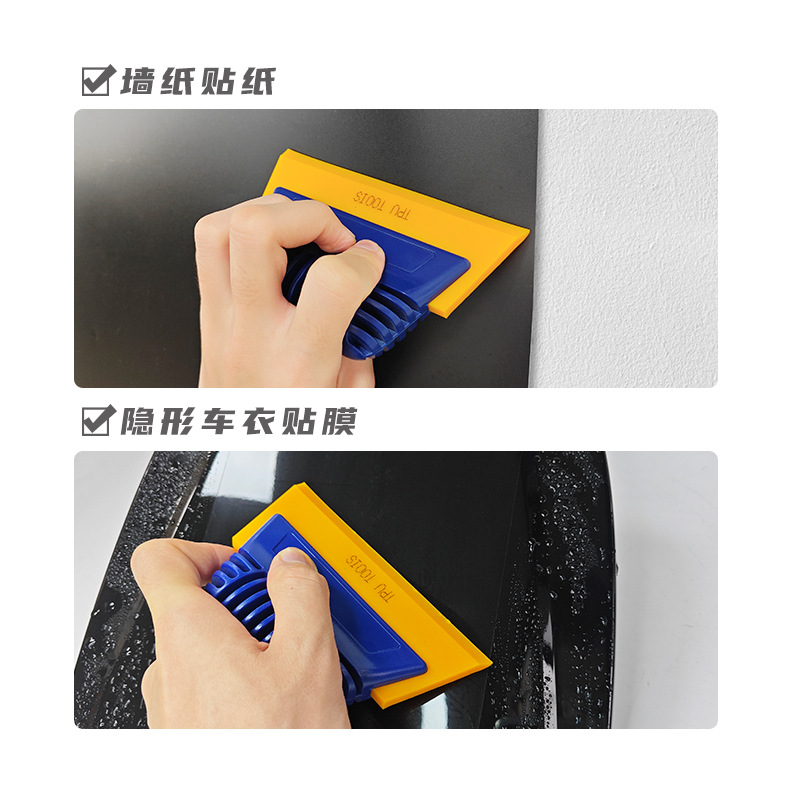 墙纸贴纸

TPU TOOLS

隐形车衣贴膜

TPU TOOLS