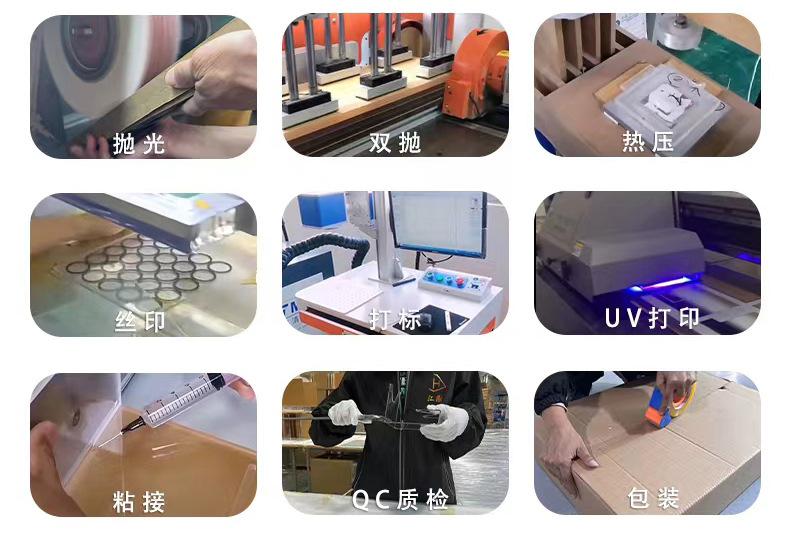 抛光

双抛

热压

丝印

打标

UV打印

粘接

QC质检

包装