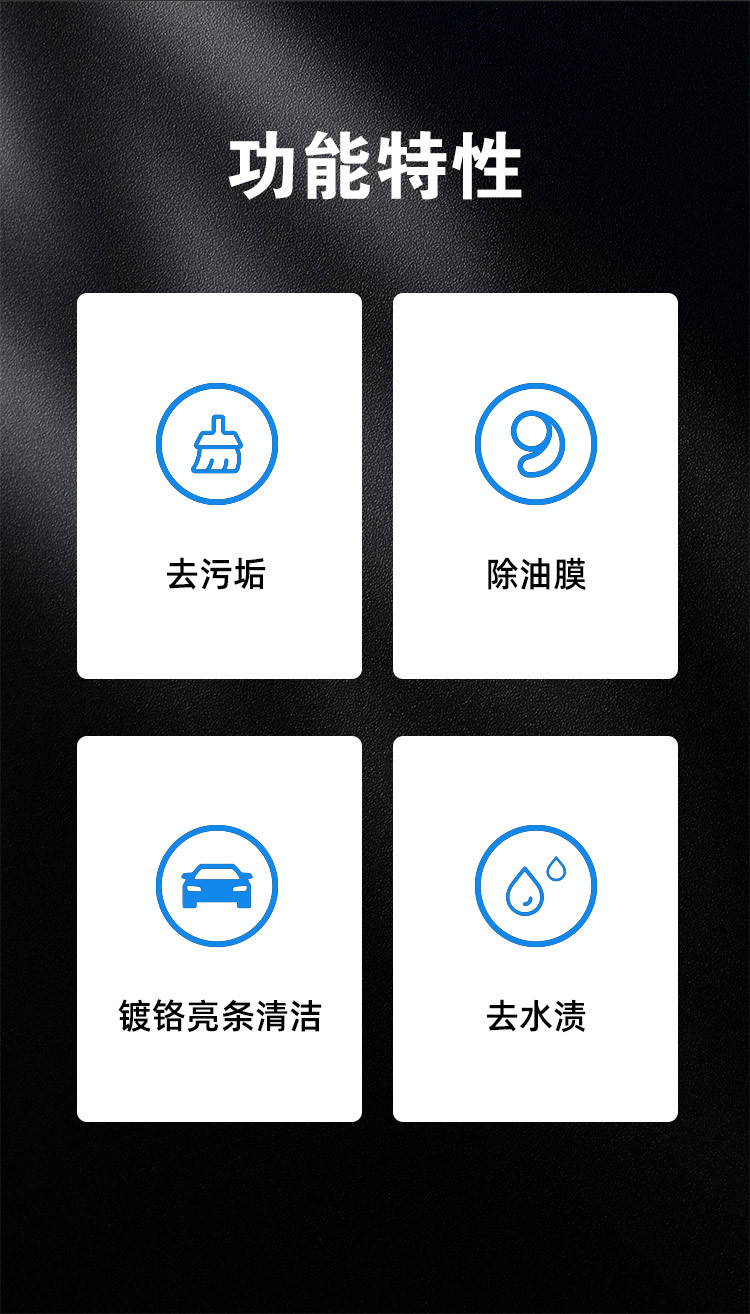 功能特性

去污垢

除油膜

镀铬亮条清洁

去水渍