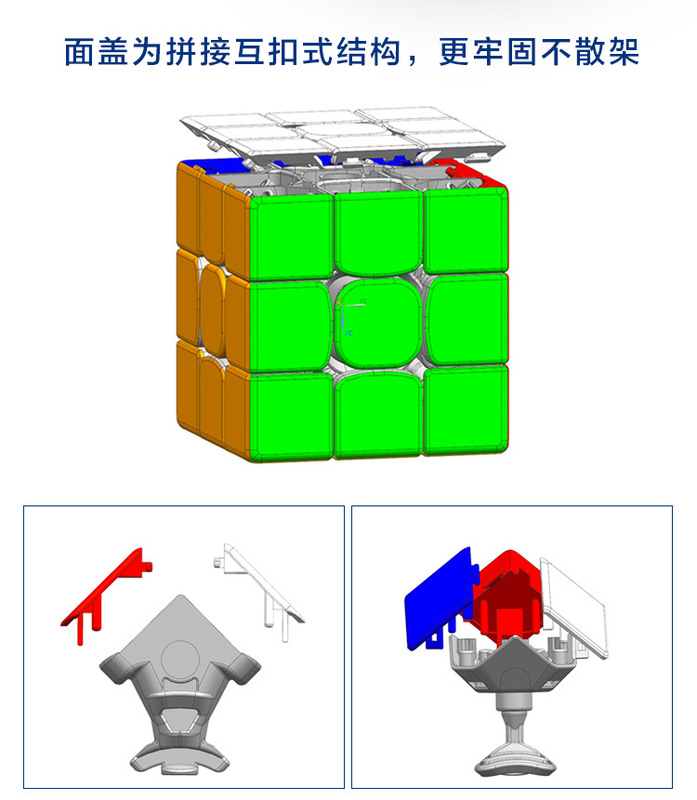 面盖为拼接互扣式结构，更牢固不散架