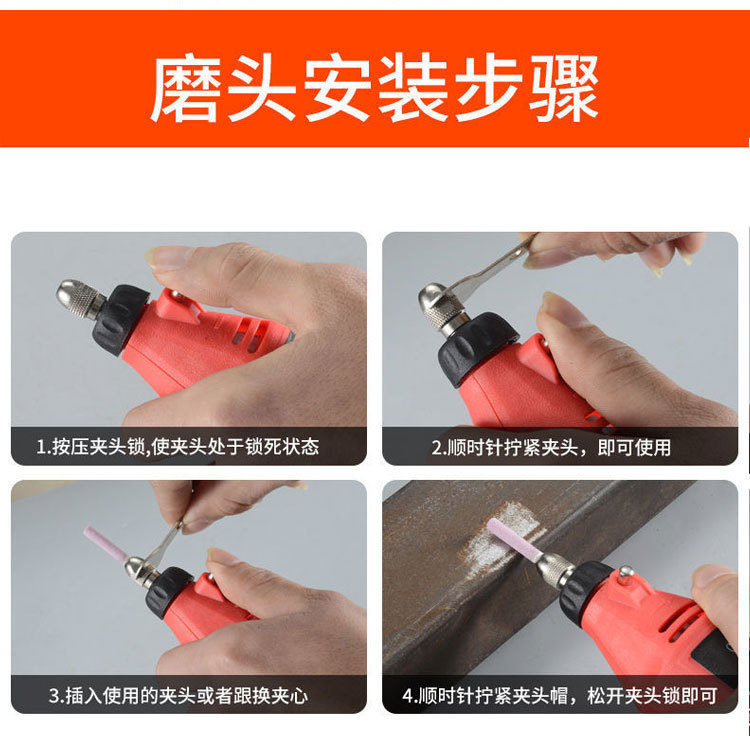 磨头安装步骤

1.按压夹头锁,使夹头处于锁死状态

2.顺时针拧紧夹头，即可使用

3.插入使用的夹头或者跟换夹心

4.顺时针拧紧夹头帽，松开夹头锁即可