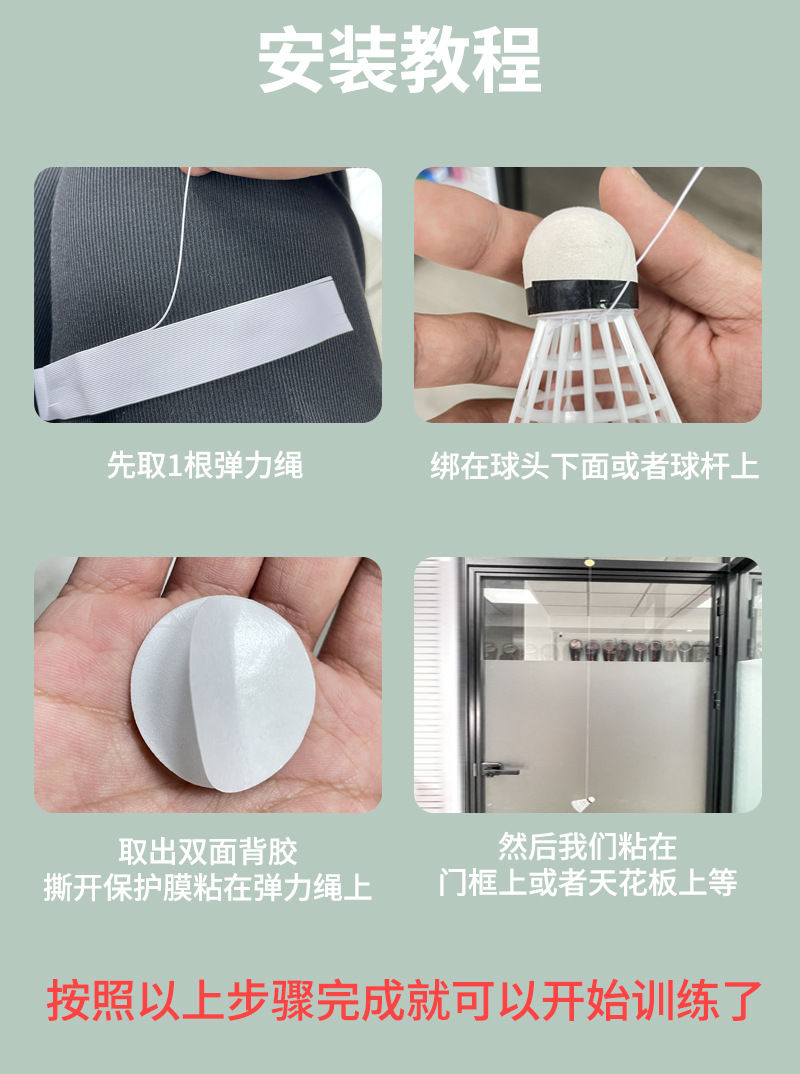 安装教程

先取1根弹力绳

绑在球头下面或者球杆上

取出双面背胶
撕开保护膜粘在弹力绳上

然后我们粘在
门框上或者天花板上等

按照以上步骤完成就可以开始训练了