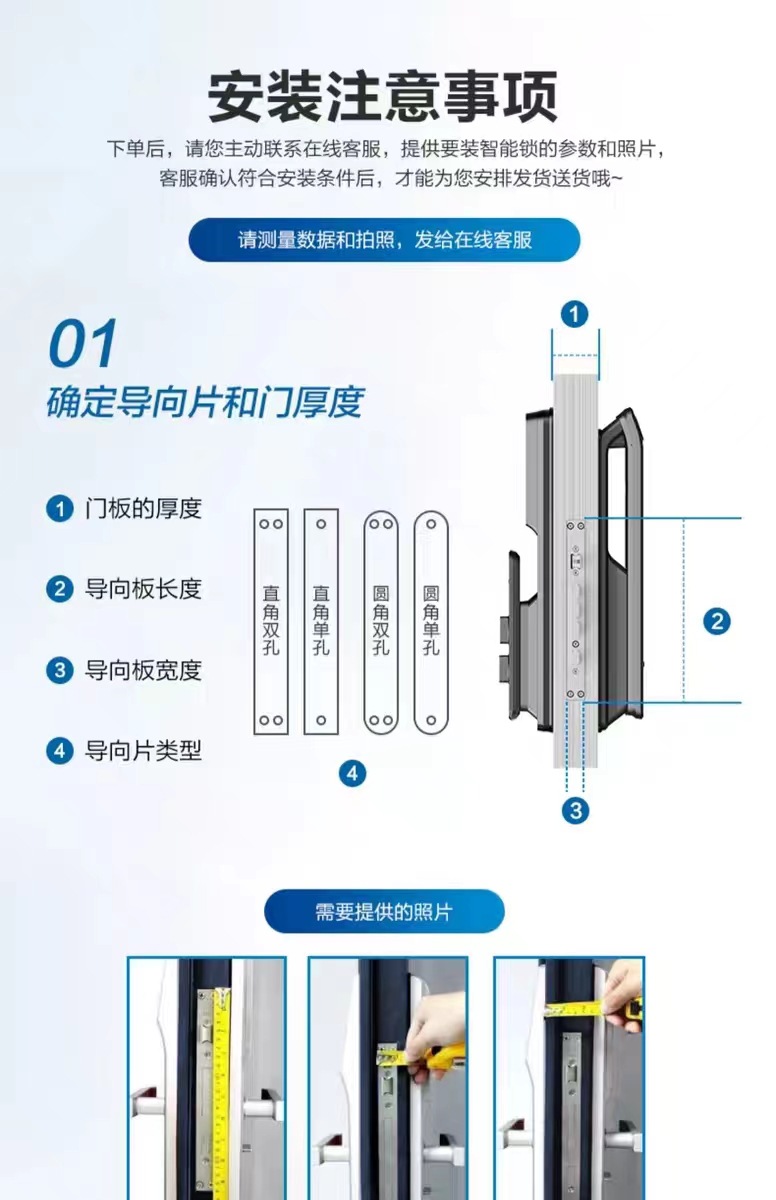 安装注意事项

下单后，请您主动联系在线客服，提供要装智能锁的参数和照片，客服确认符合安装条件后，才能为您安排发货送货哦~

请测量数据和拍照，发给在线客服

01
确定导向片和门厚度

1 门板的厚度
2 导向板长度
3 导向板宽度
4 导向片类型

直角双孔
直角单孔
圆角双孔
圆角单孔

4

1
2
3

需要提供的照片