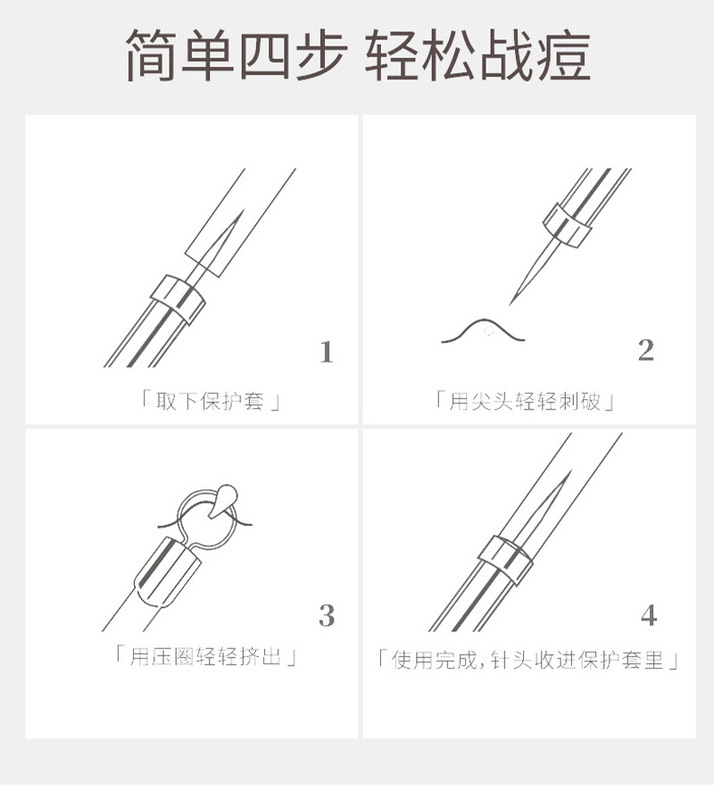 简单四步 轻松战痘

1

「取下保护套」

2

「用尖头轻轻刺破」

3

「用压圈轻轻挤出」

4

「使用完成，针头收进保护套里」