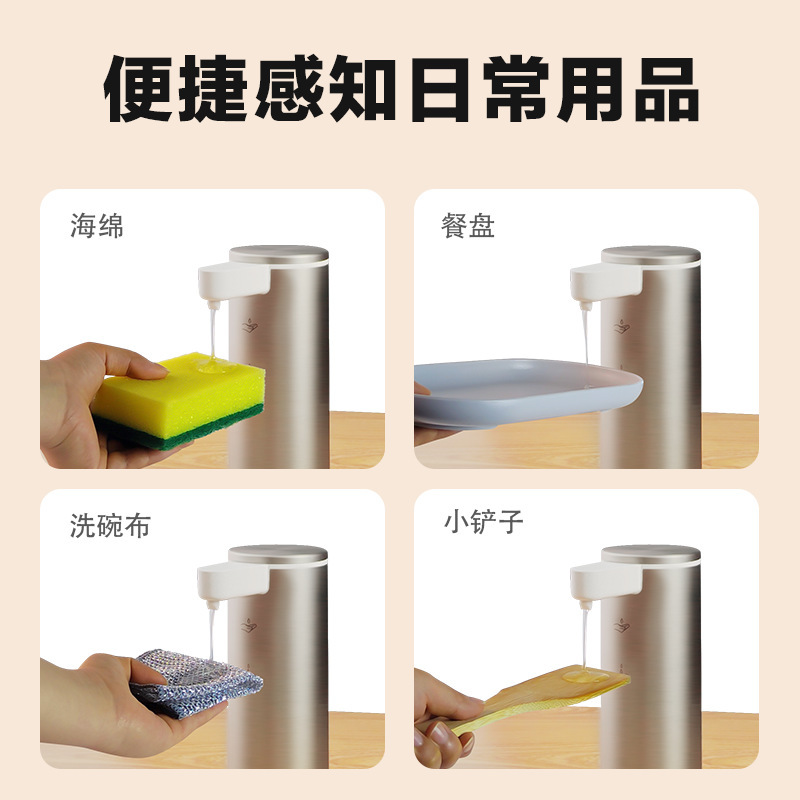 便捷感知日常用品

海绵

餐盘

洗碗布

小铲子