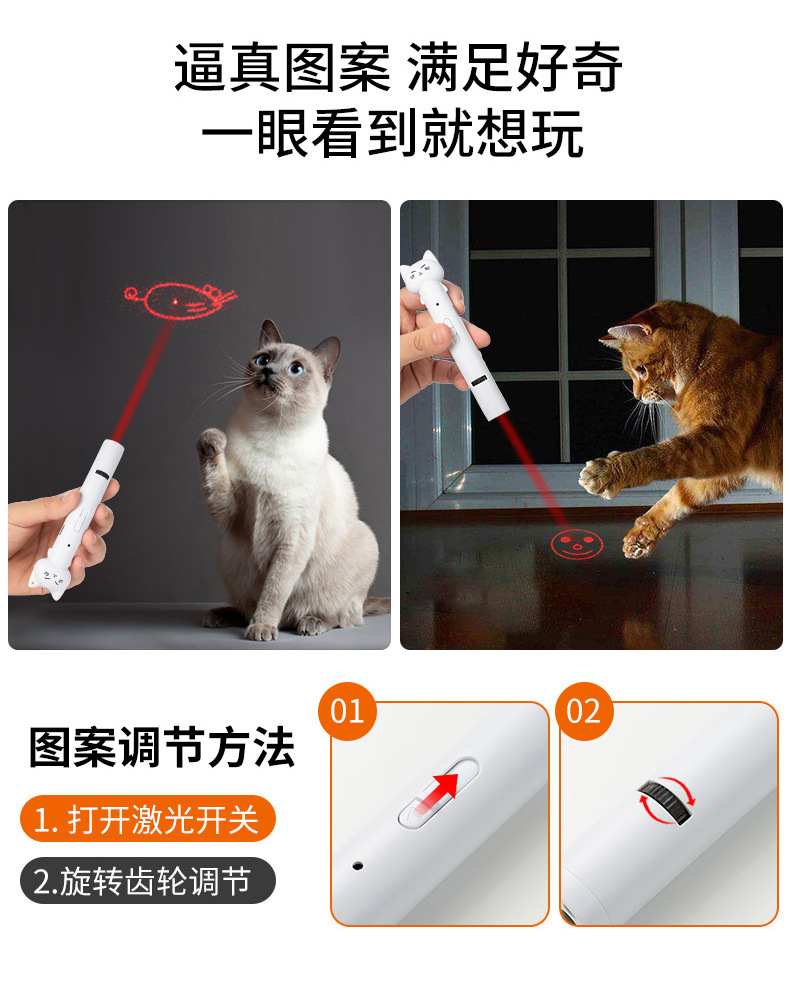 逼真图案 满足好奇
一眼看到就想玩

图案调节方法

1. 打开激光开关

2.旋转齿轮调节

01

02