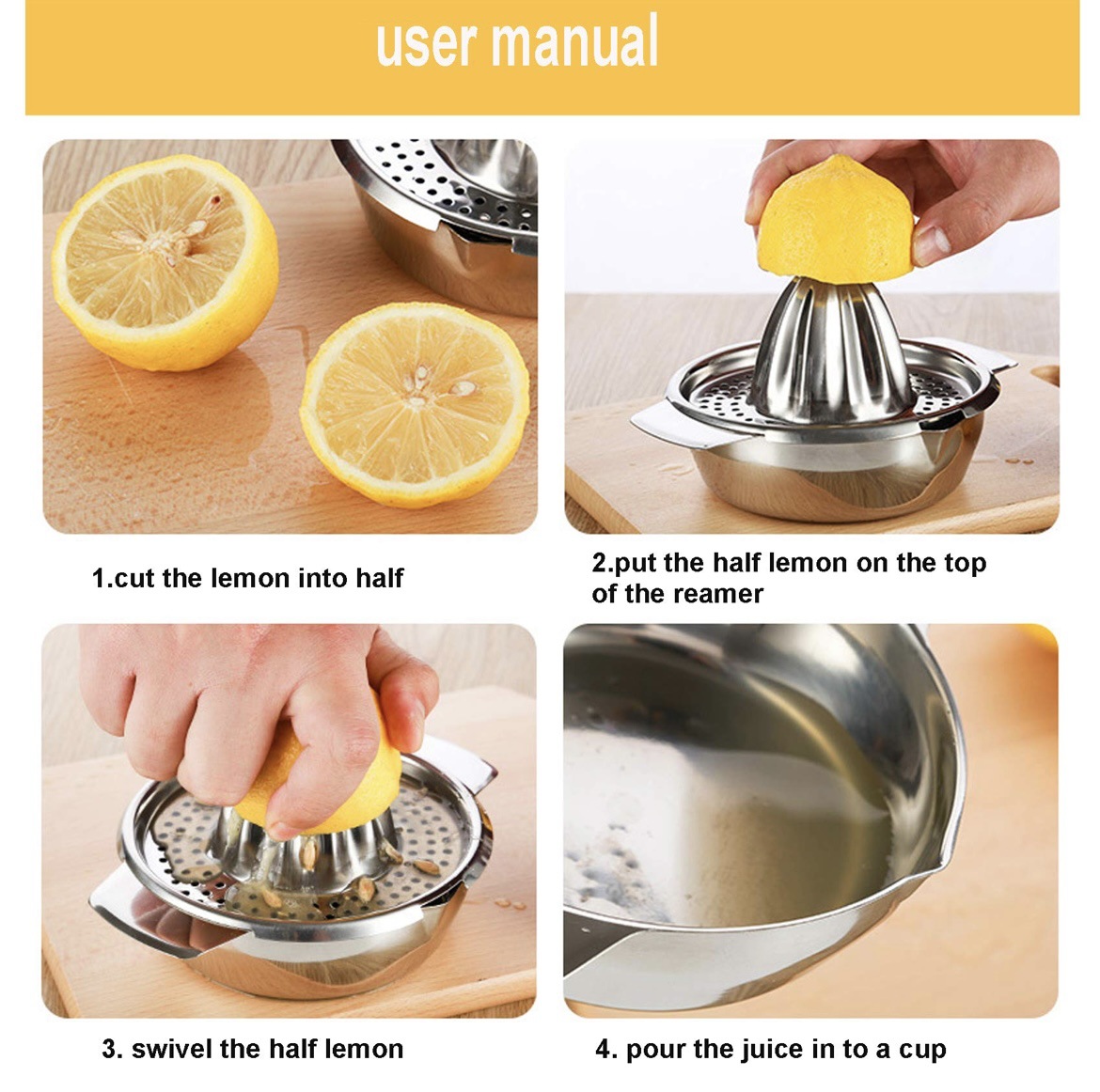 user manual

1.cut the lemon into half

2.put the half lemon on the top of the reamer

3. swivel the half lemon

4. pour the juice in to a cup