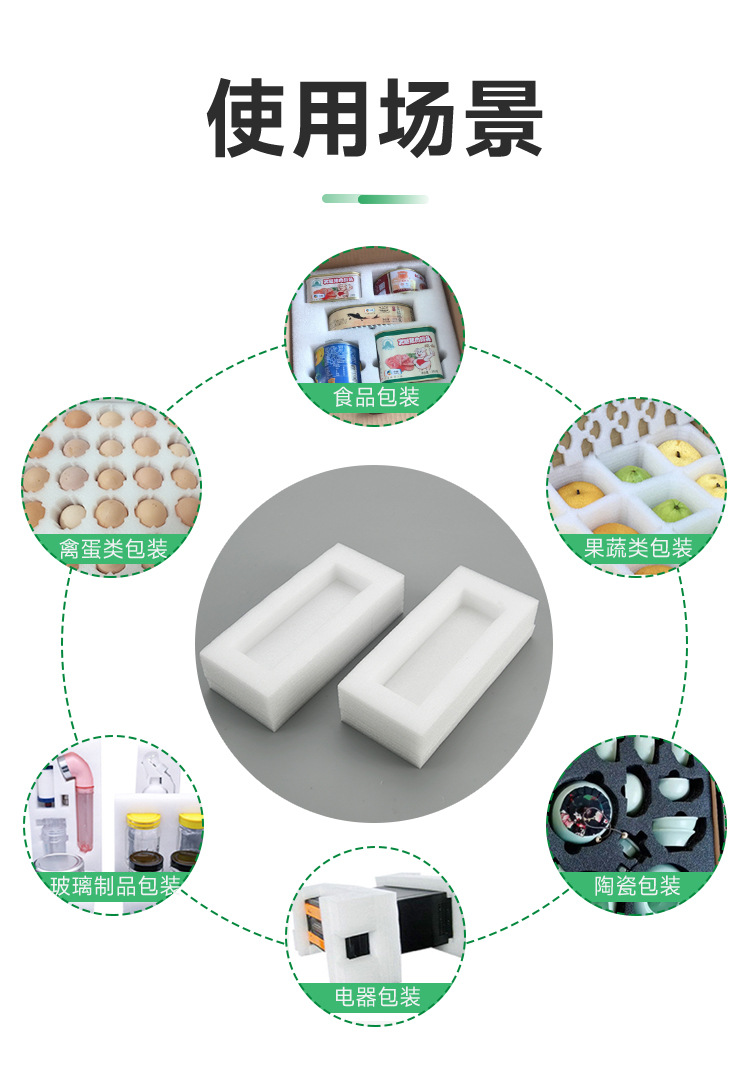 使用场景

食品包装

禽蛋类包装

果蔬类包装

玻璃制品包装

陶瓷包装

电器包装