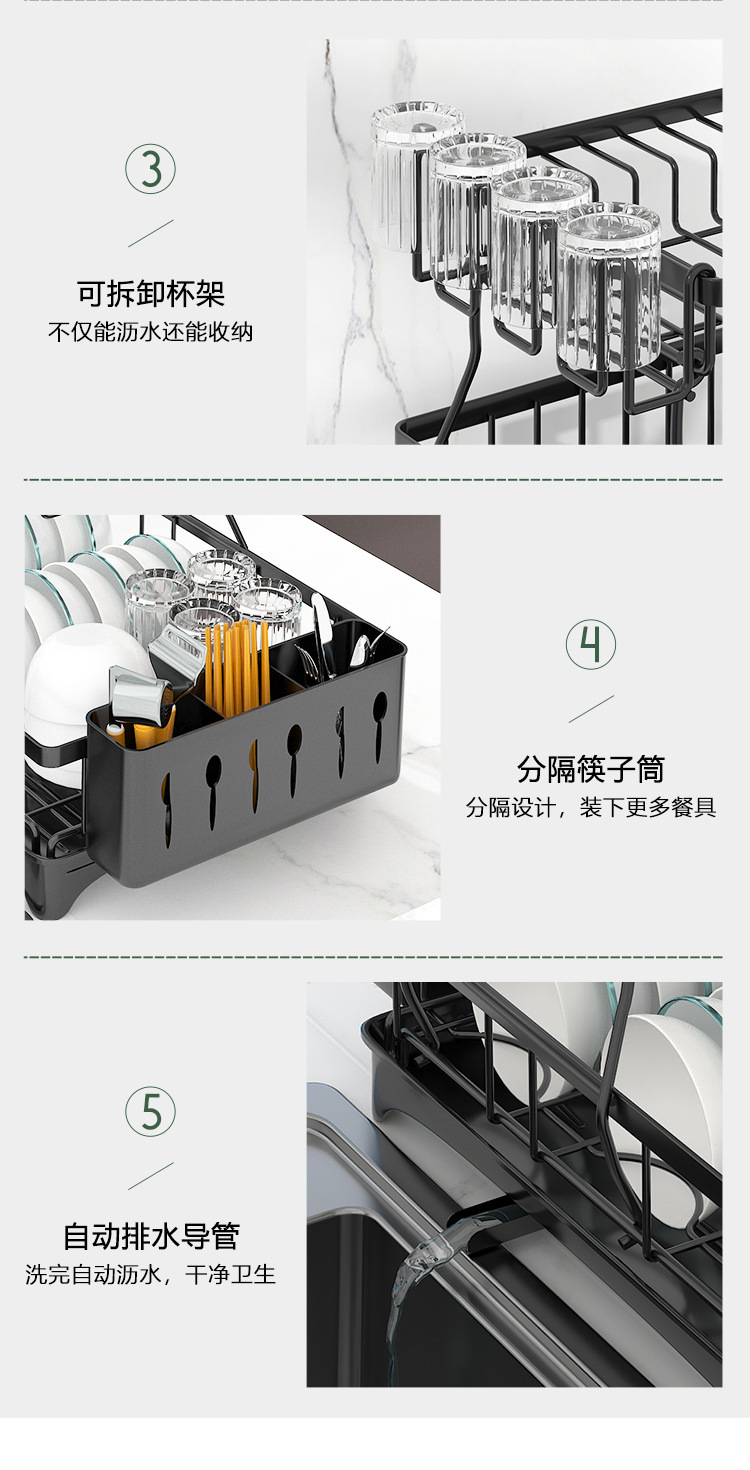 3

可拆卸杯架
不仅能沥水还能收纳

4

分隔筷子筒
分隔设计，装下更多餐具

5

自动排水导管
洗完自动沥水，干净卫生