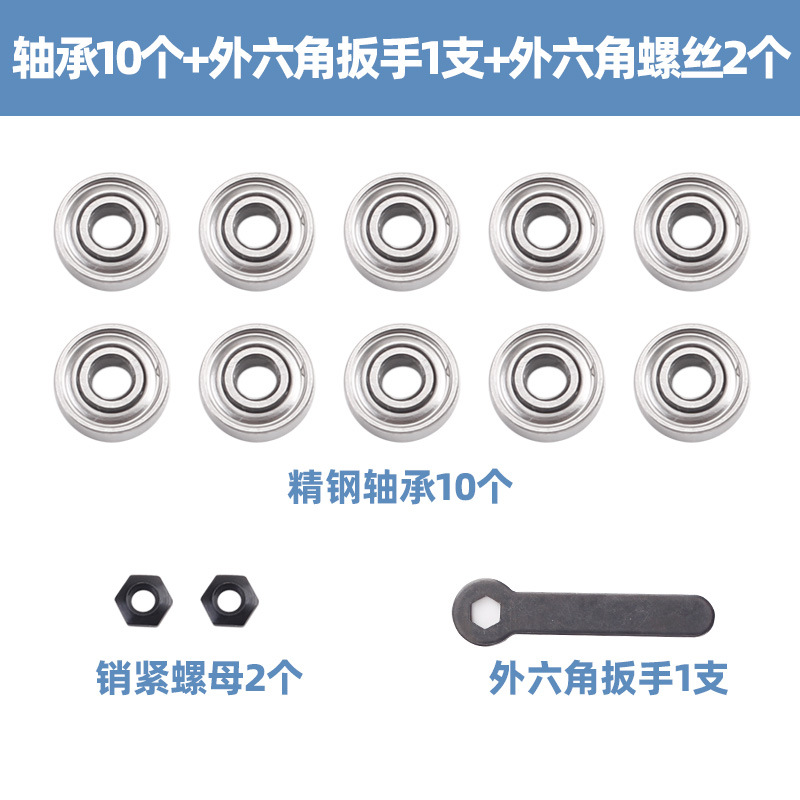 轴承10个+外六角扳手1支+外六角螺丝2个

精钢轴承10个

销紧螺母2个

外六角扳手1支