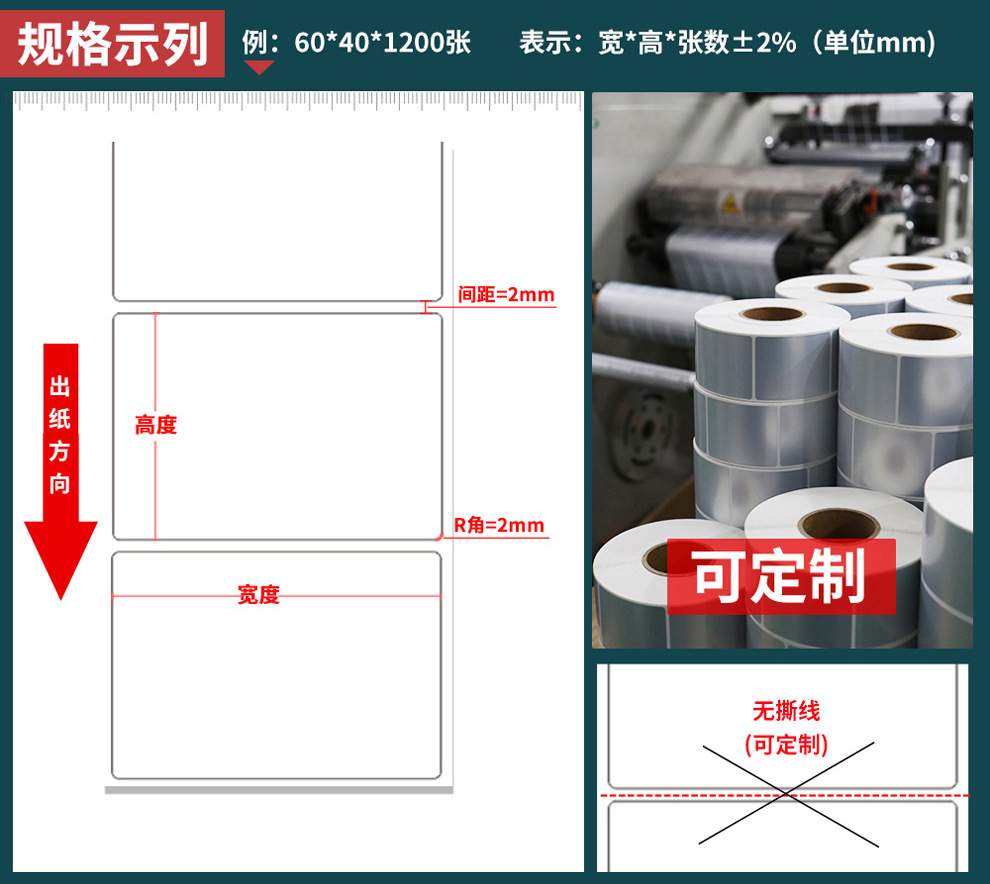 规格示列

例：60*40*1200张

表示：宽*高*张数±2%（单位mm）

间距=2mm

出纸方向

高度

R角=2mm

宽度

可定制

无撕线
(可定制)