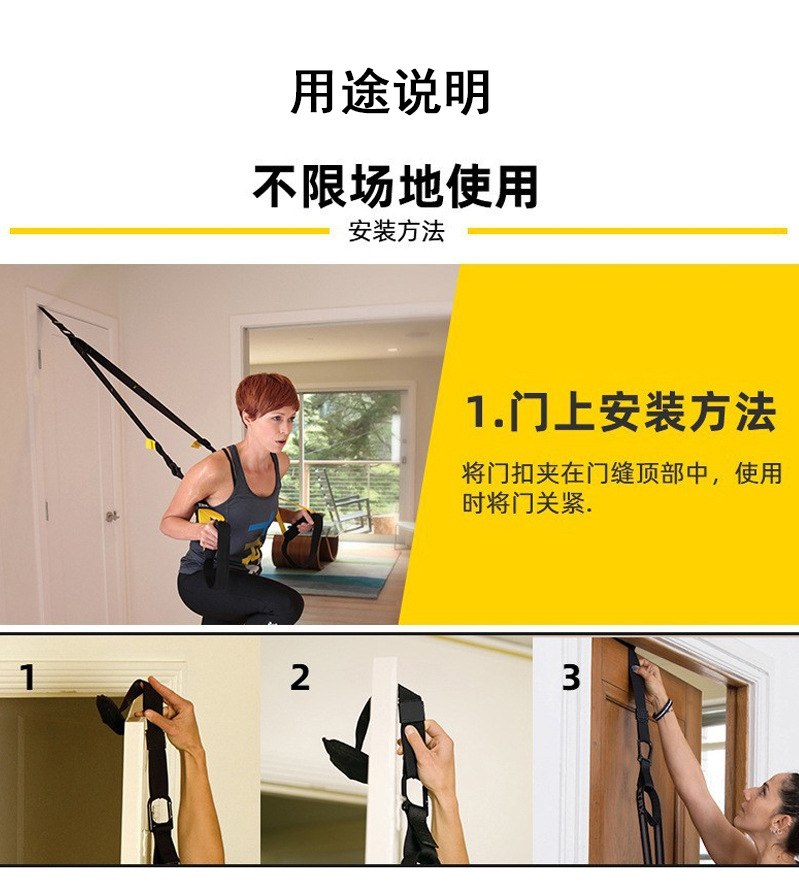 用途说明

不限场地使用

安装方法

1.门上安装方法

将门扣夹在门缝顶部中，使用时将门关紧.

1

2

3