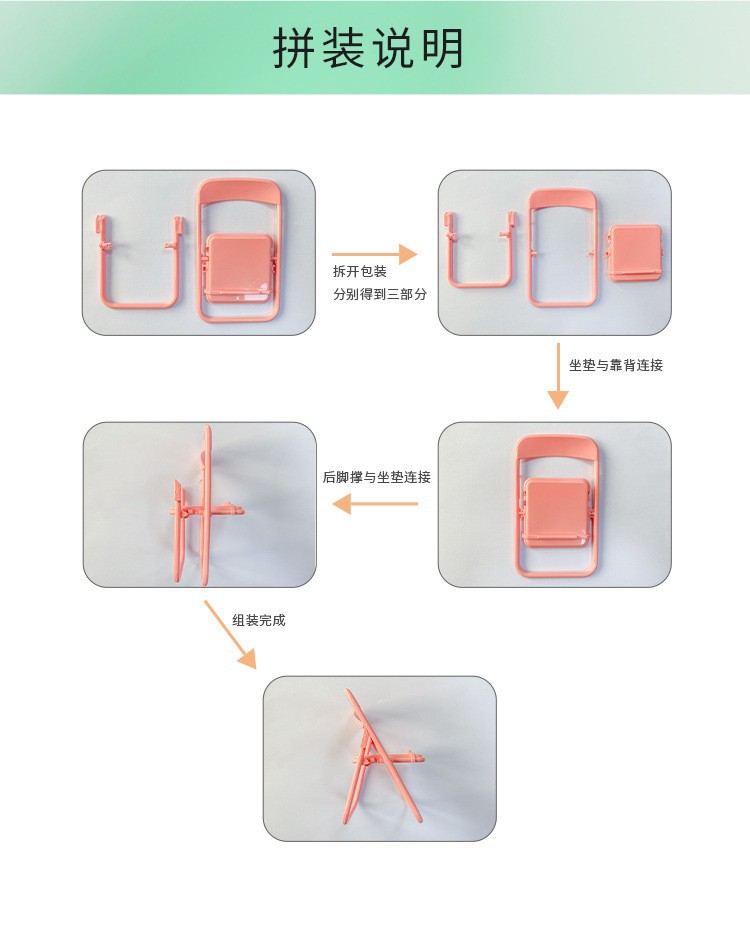 拼装说明

拆开包装
分别得到三部分

坐垫与靠背连接

后脚撑与坐垫连接

组装完成