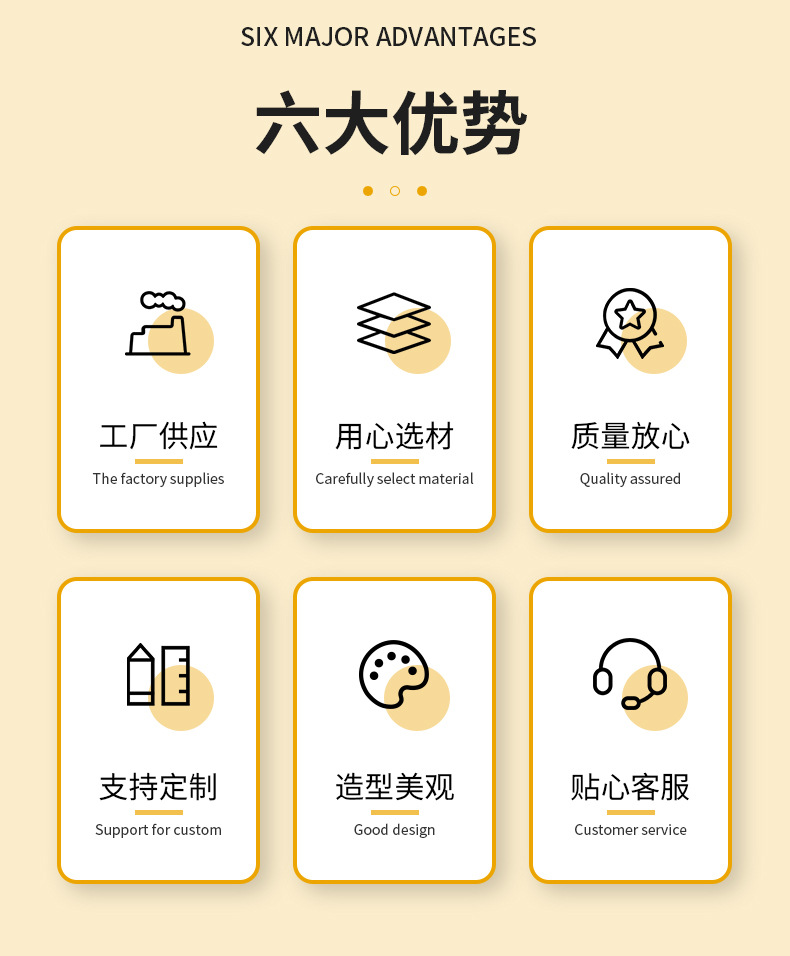 SIX MAJOR ADVANTAGES

六大优势

工厂供应
The factory supplies

用心选材
Carefully select material

质量放心
Quality assured

支持定制
Support for custom

造型美观
Good design

贴心客服
Customer service