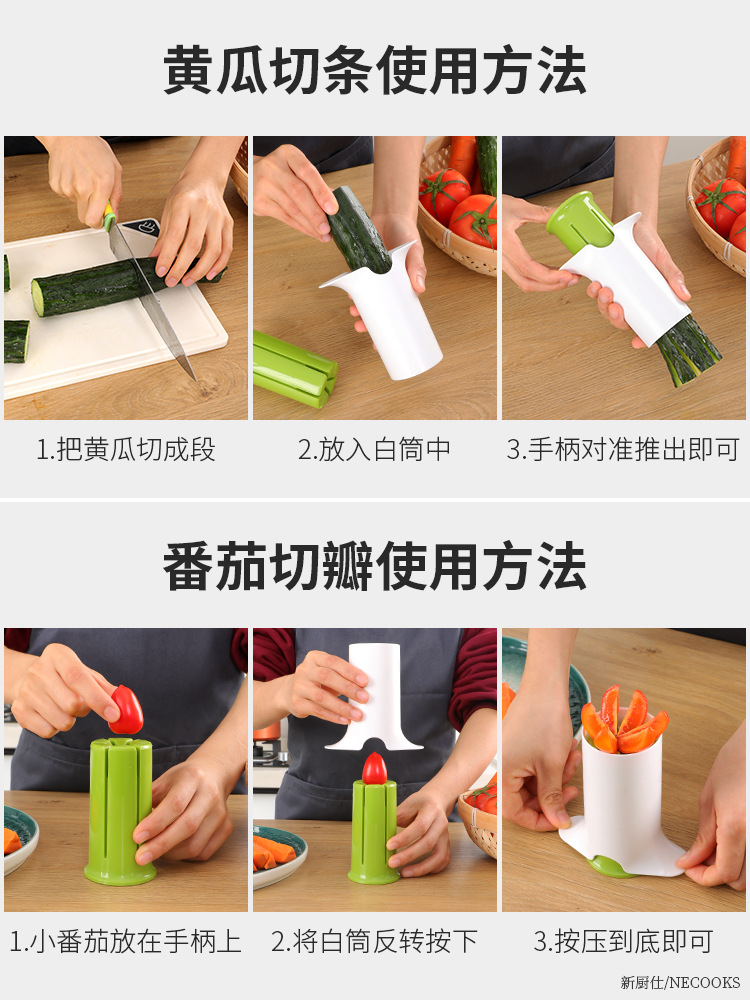 黄瓜切条使用方法

1.把黄瓜切成段

2.放入白筒中

3.手柄对准推出即可

番茄切瓣使用方法

1.小番茄放在手柄上

2.将白筒反转按下

3.按压到底即可

新厨仕/NECOOKS