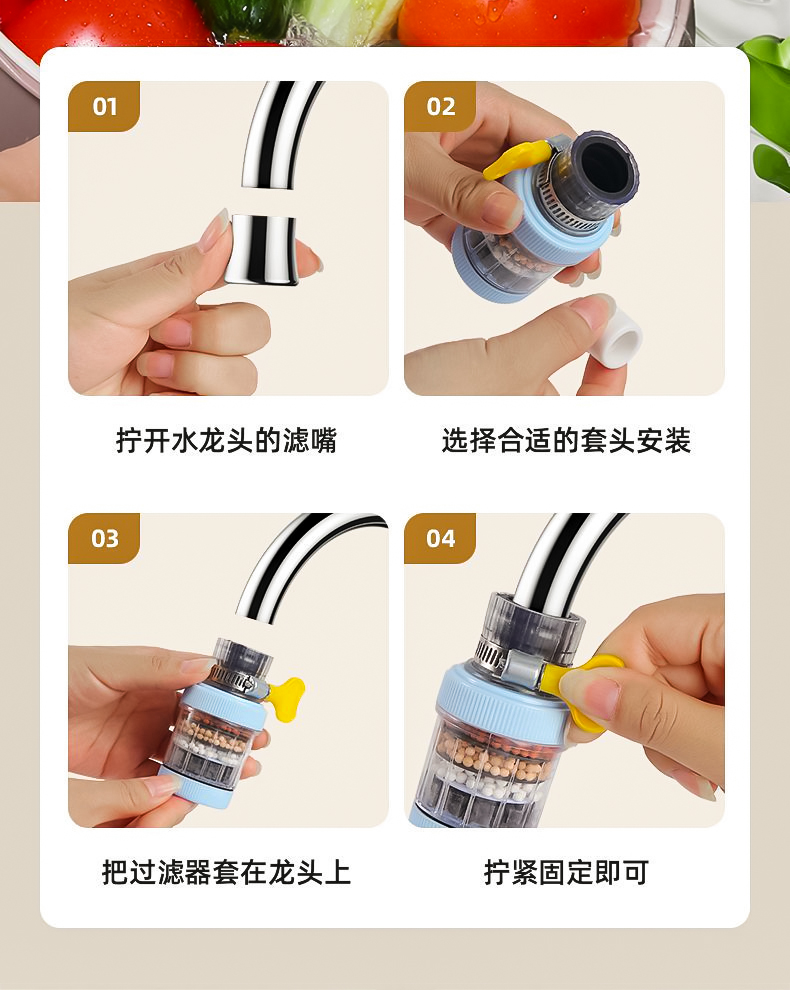 01

拧开水龙头的滤嘴

02

选择合适的套头安装

03

把过滤器套在龙头上

04

拧紧固定即可