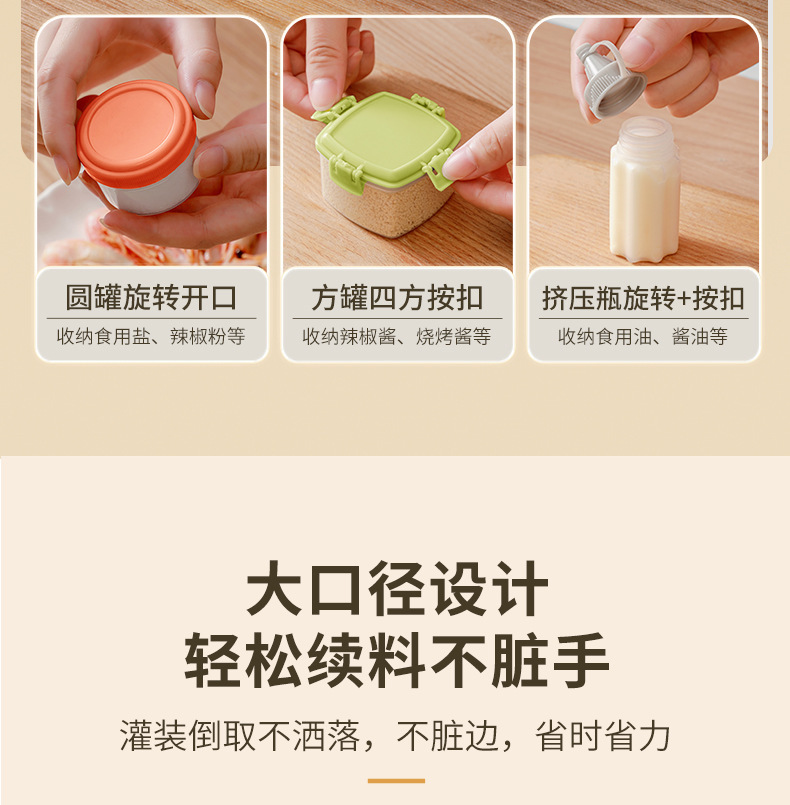 圆罐旋转开口
收纳食用盐、辣椒粉等

方罐四方按扣
收纳辣椒酱、烧烤酱等

挤压瓶旋转+按扣
收纳食用油、酱油等

大口径设计
轻松续料不脏手

灌装倒取不洒落，不脏边，省时省力