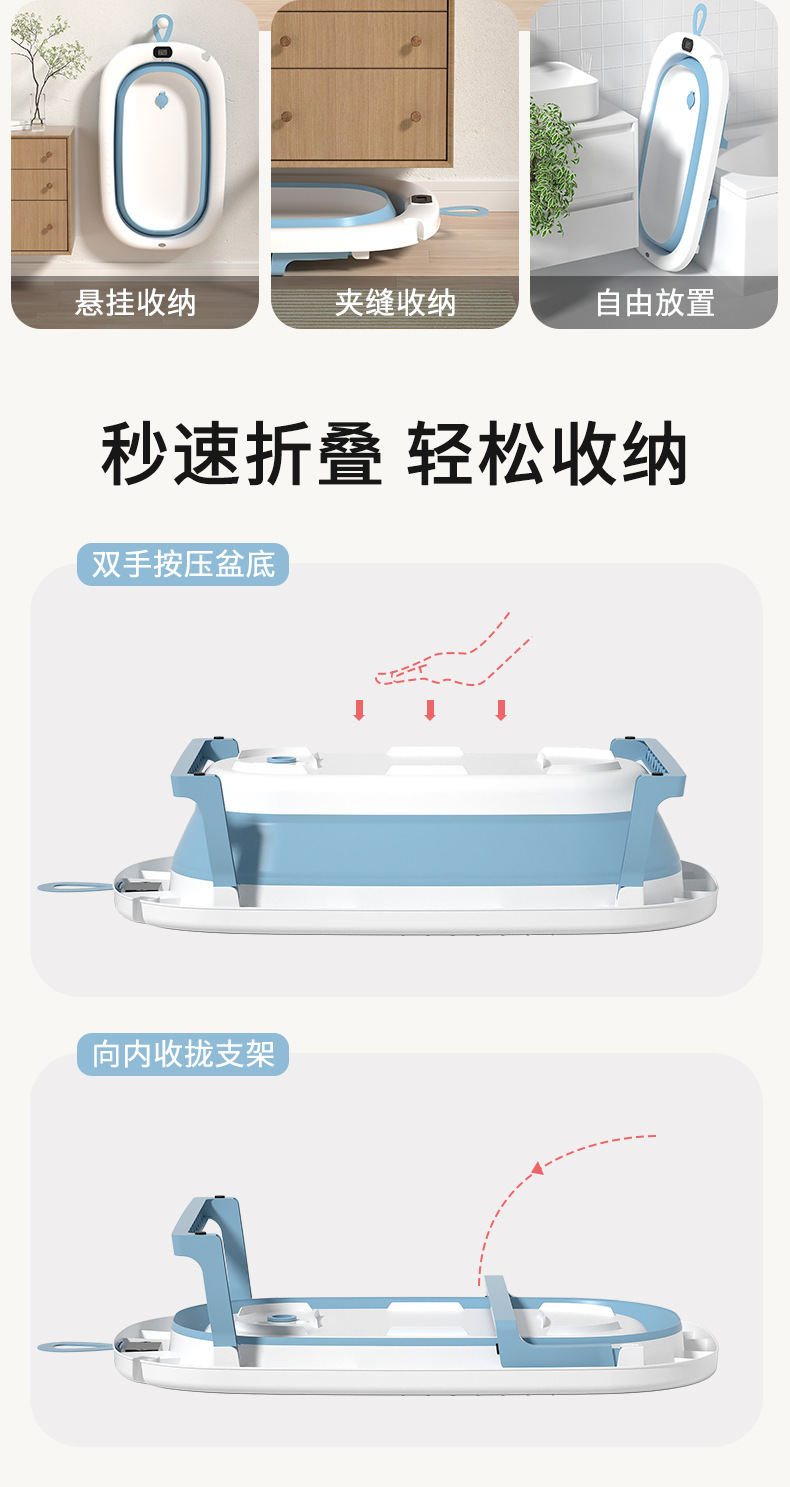 悬挂收纳

夹缝收纳

自由放置

秒速折叠 轻松收纳

双手按压盆底

向内收拢支架