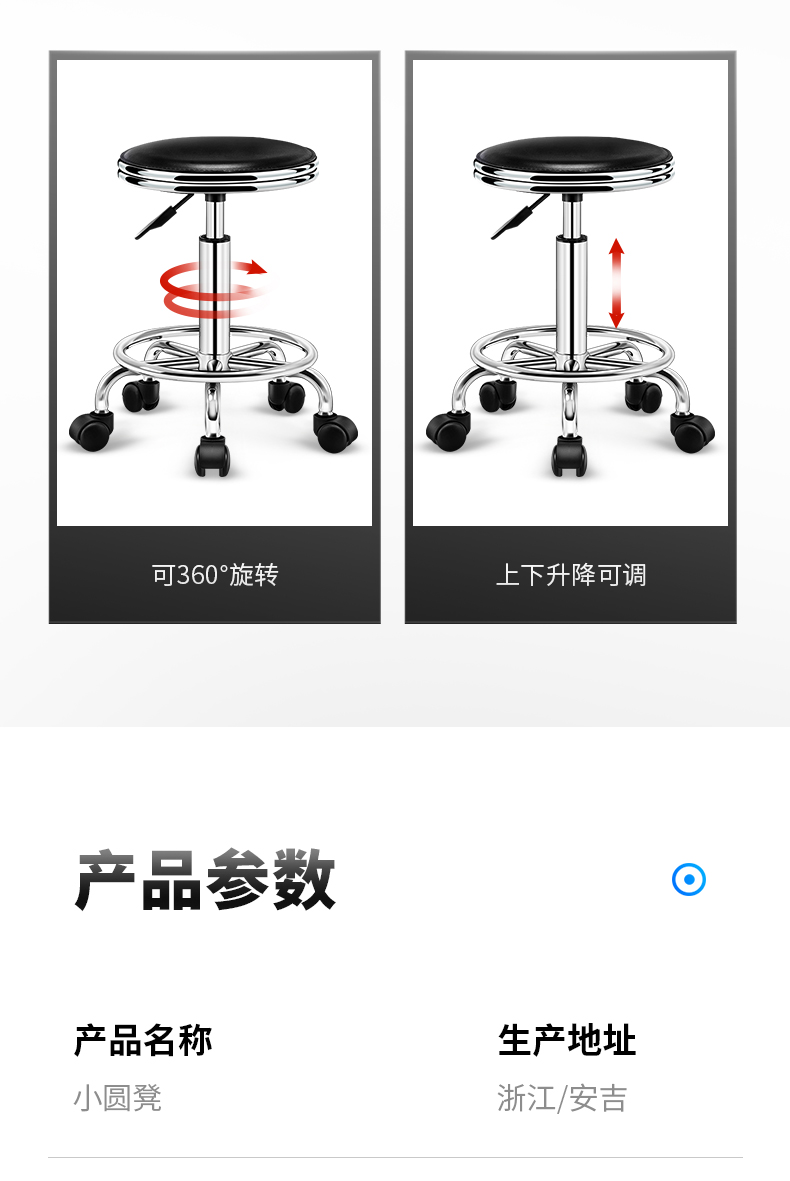 可360°旋转

上下升降可调

产品参数

产品名称
小圆凳

生产地址
浙江/安吉