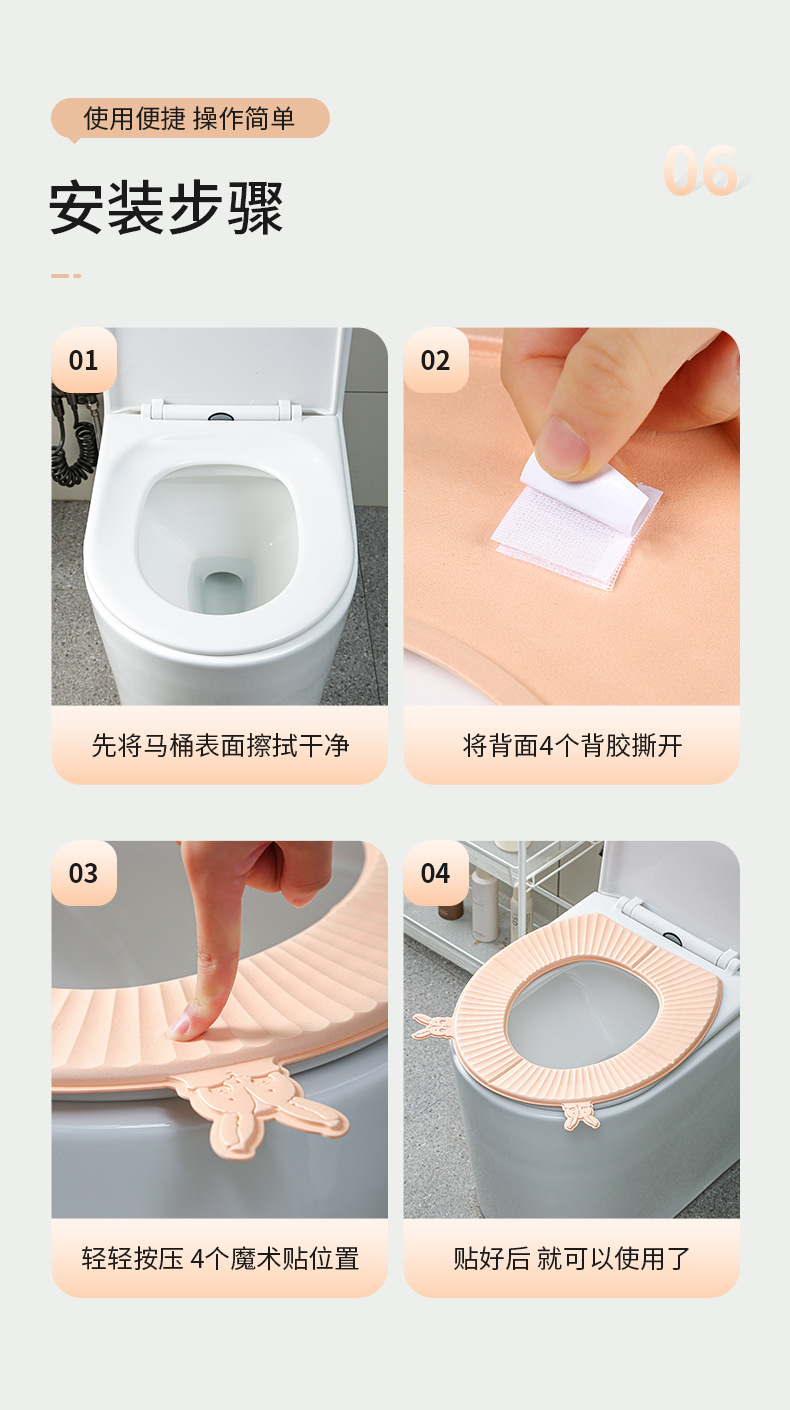 使用便捷 操作简单

06

安装步骤

01

先将马桶表面擦拭干净

02

将背面4个背胶撕开

03

轻轻按压 4个魔术贴位置

04

贴好后 就可以使用了